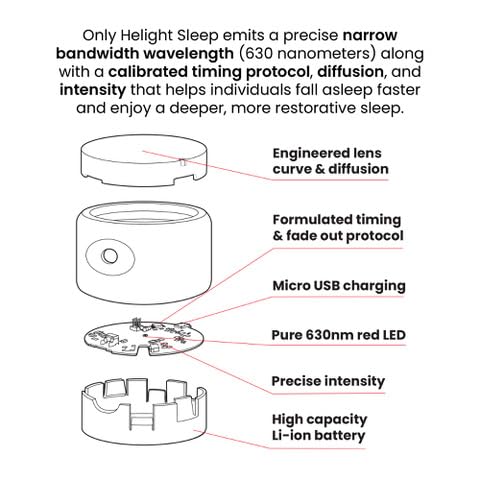 Only Helight Sleep emits a precise narrow bandwidth wavelength (630 nanometers) along with a calibrated timing protocol, diffusion, and intensity that helps individuals fall asleep faster and enjoy a deeper, more restorative sleep.

Engineered lens curve & diffusion

Formulated timing & fade out protocol

Micro USB charging

Pure 630nm red LED

Precise intensity

High capacity Li-ion battery