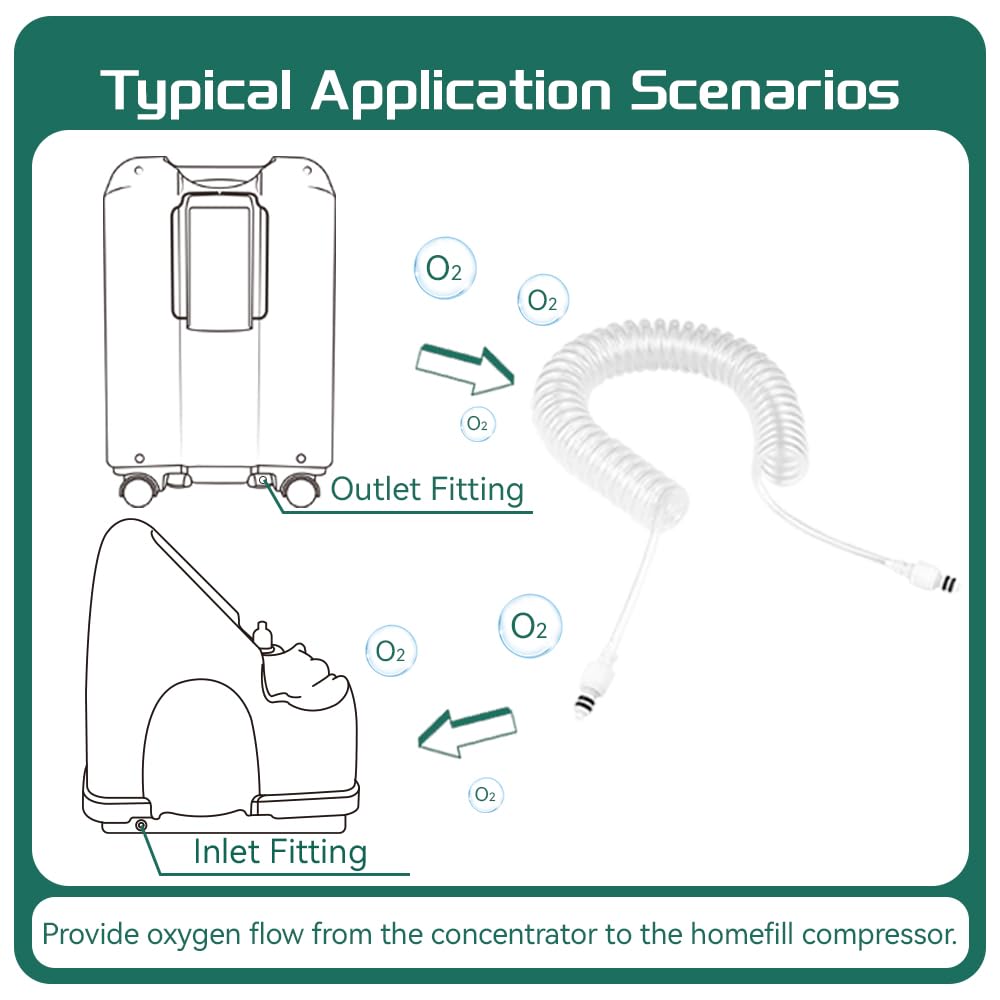 Typical Application Scenarios

$O_2$

$O_2$

$O_2$

Outlet Fitting

$O_2$

$O_2$

$O_2$

Inlet Fitting

Provide oxygen flow from the concentrator to the homefill compressor.