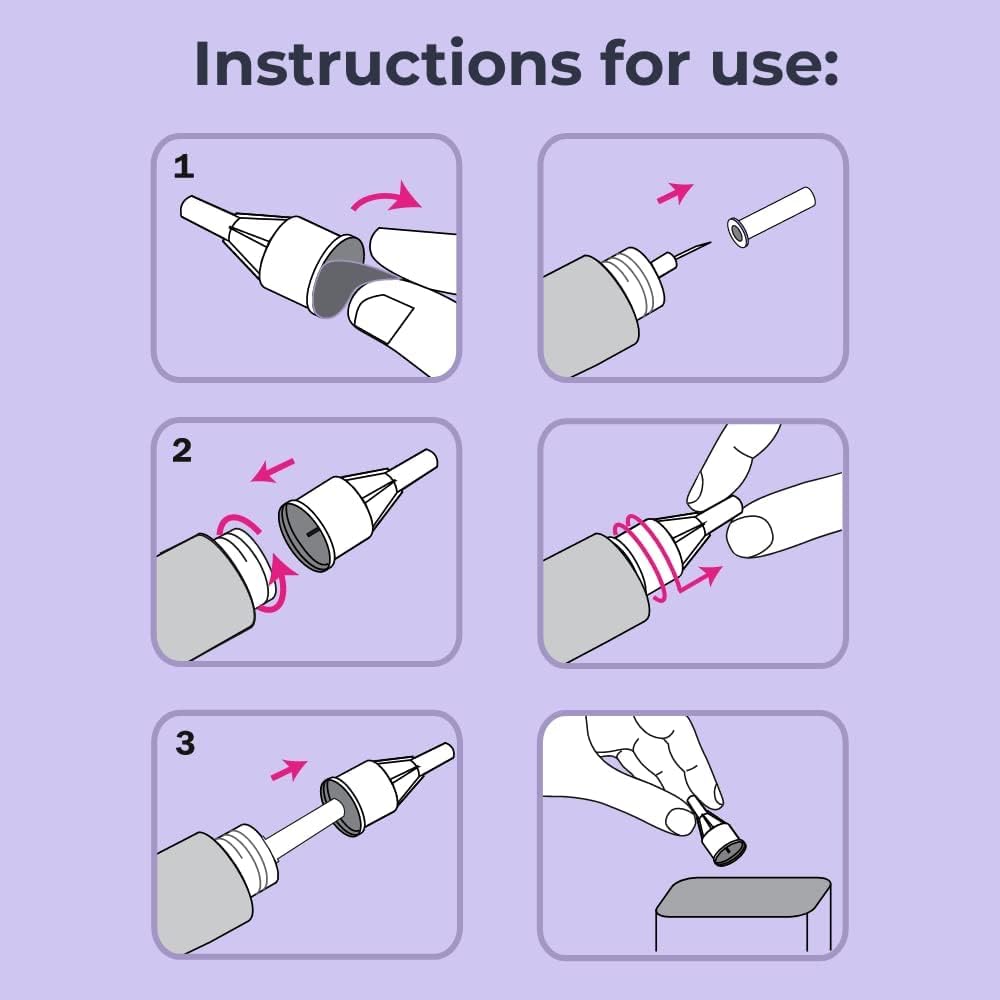 Instructions for use:

1

2

3