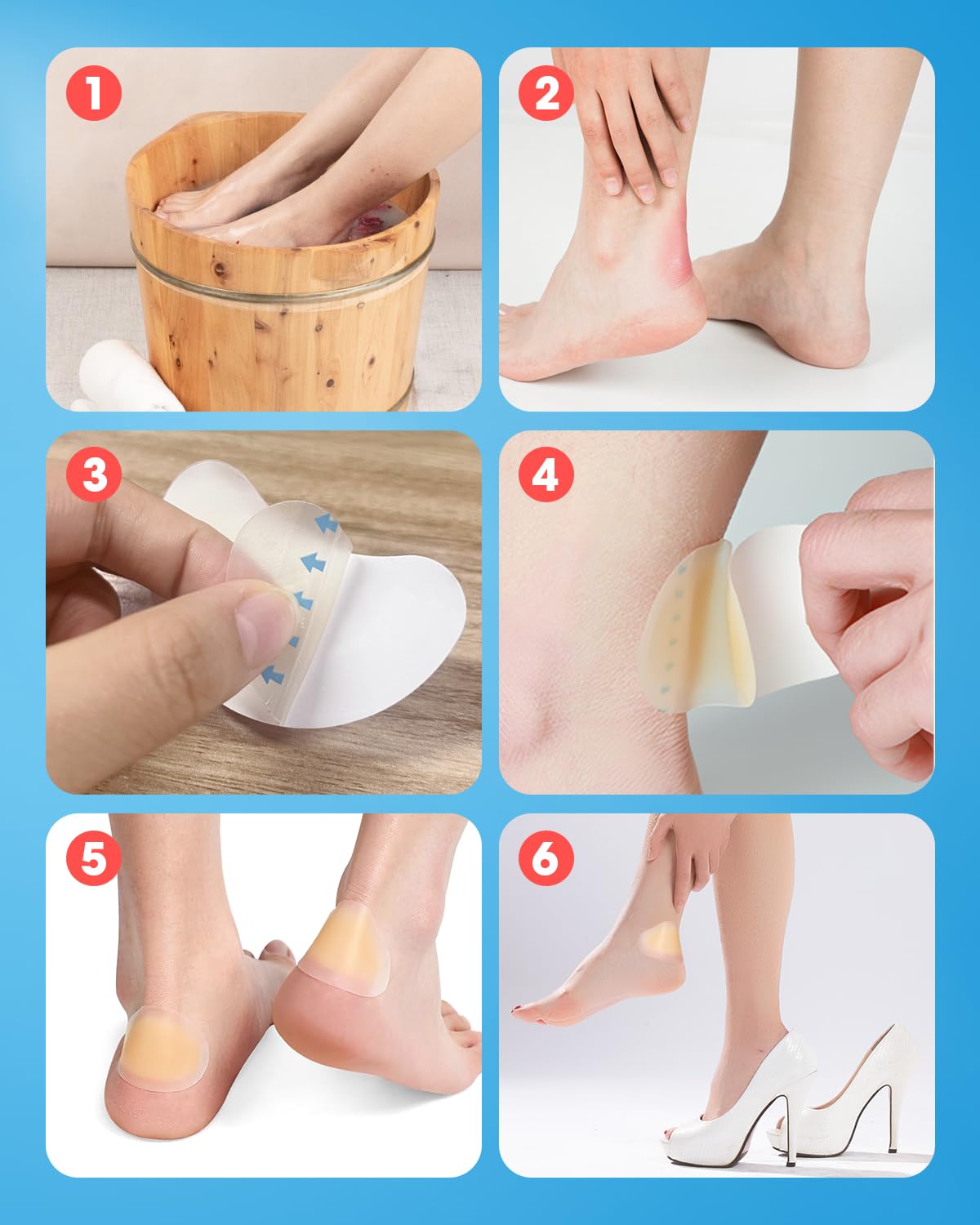 1

2

3

4

5

6