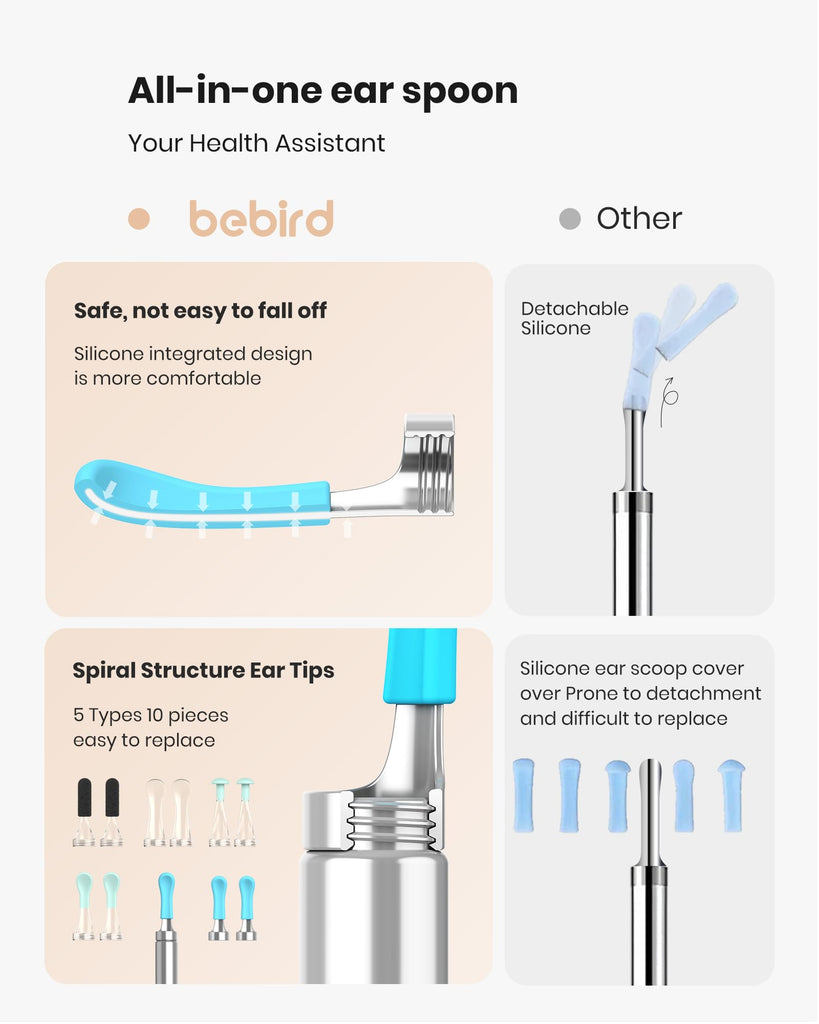 All-in-one ear spoon

Your Health Assistant

bebird

Other

Safe, not easy to fall off

Silicone integrated design is more comfortable

Detachable Silicone

Spiral Structure Ear Tips

5 Types 10 pieces easy to replace

Silicone ear scoop cover over Prone to detachment and difficult to replace