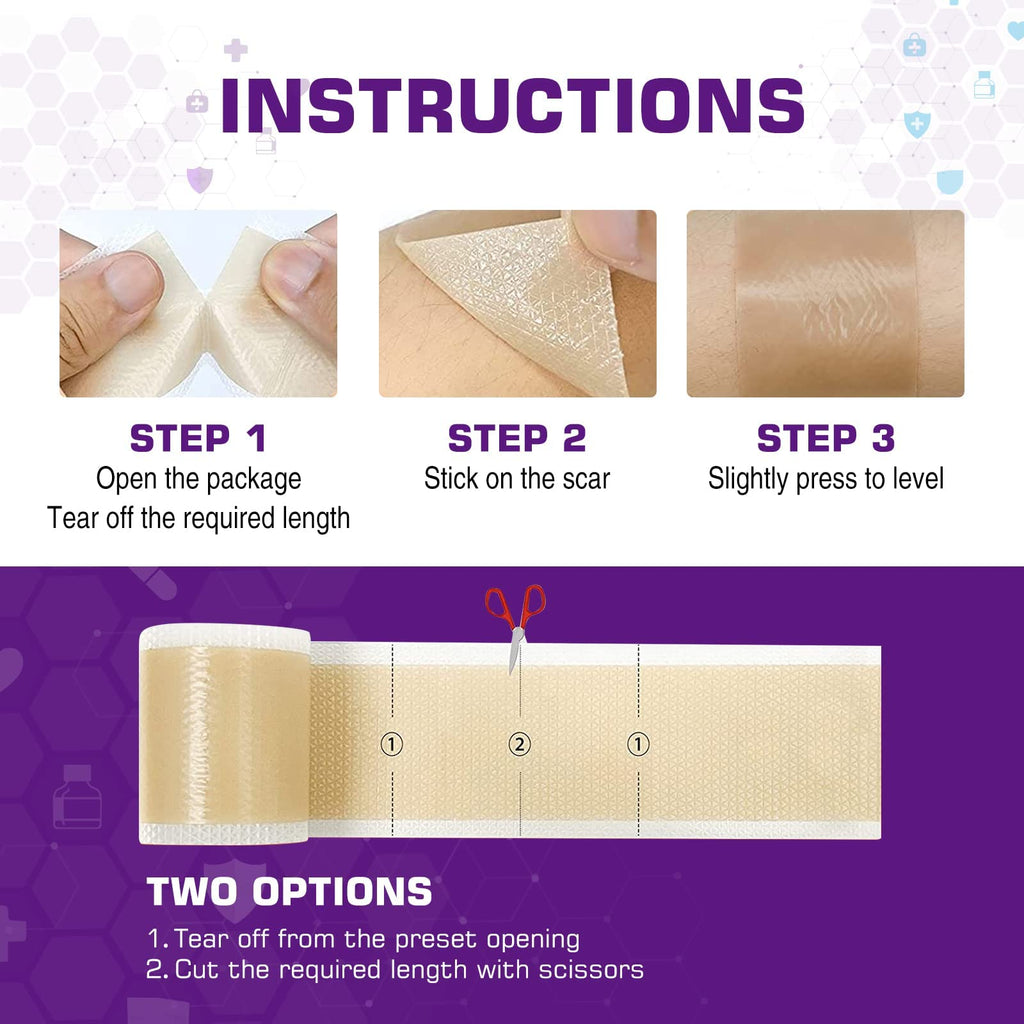 INSTRUCTIONS

STEP 1
Open the package
Tear off the required length

STEP 2
Stick on the scar

STEP 3
Slightly press to level

① ② ①

TWO OPTIONS
1. Tear off from the preset opening
2. Cut the required length with scissors