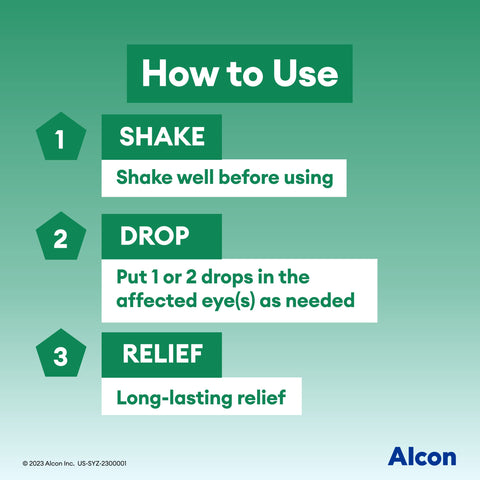 How to Use

1
SHAKE
Shake well before using

2
DROP
Put 1 or 2 drops in the affected eye(s) as needed

3
RELIEF
Long-lasting relief

© 2023 Alcon Inc. US-SYZ-2300001

Alcon