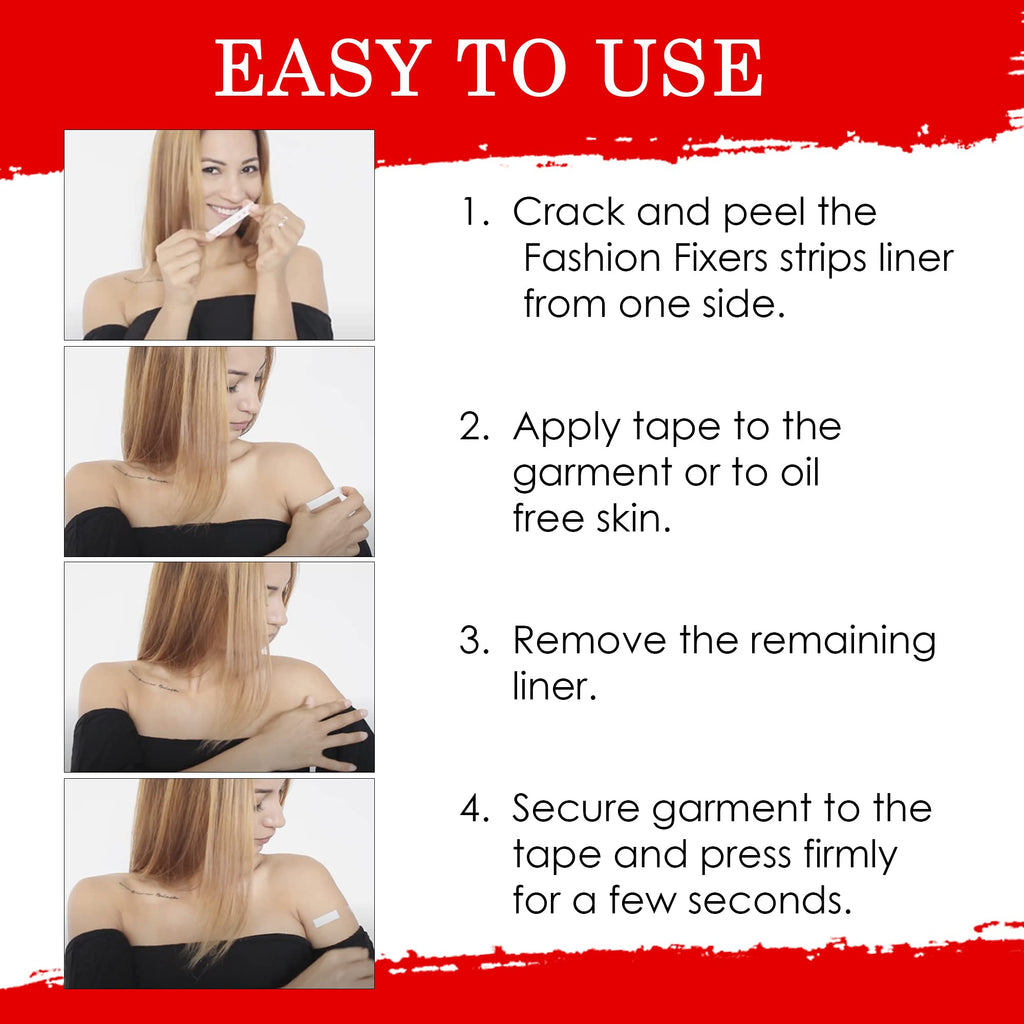 EASY TO USE

1. Crack and peel the Fashion Fixers strips liner from one side.

2. Apply tape to the garment or to oil free skin.

3. Remove the remaining liner.

4. Secure garment to the tape and press firmly for a few seconds.