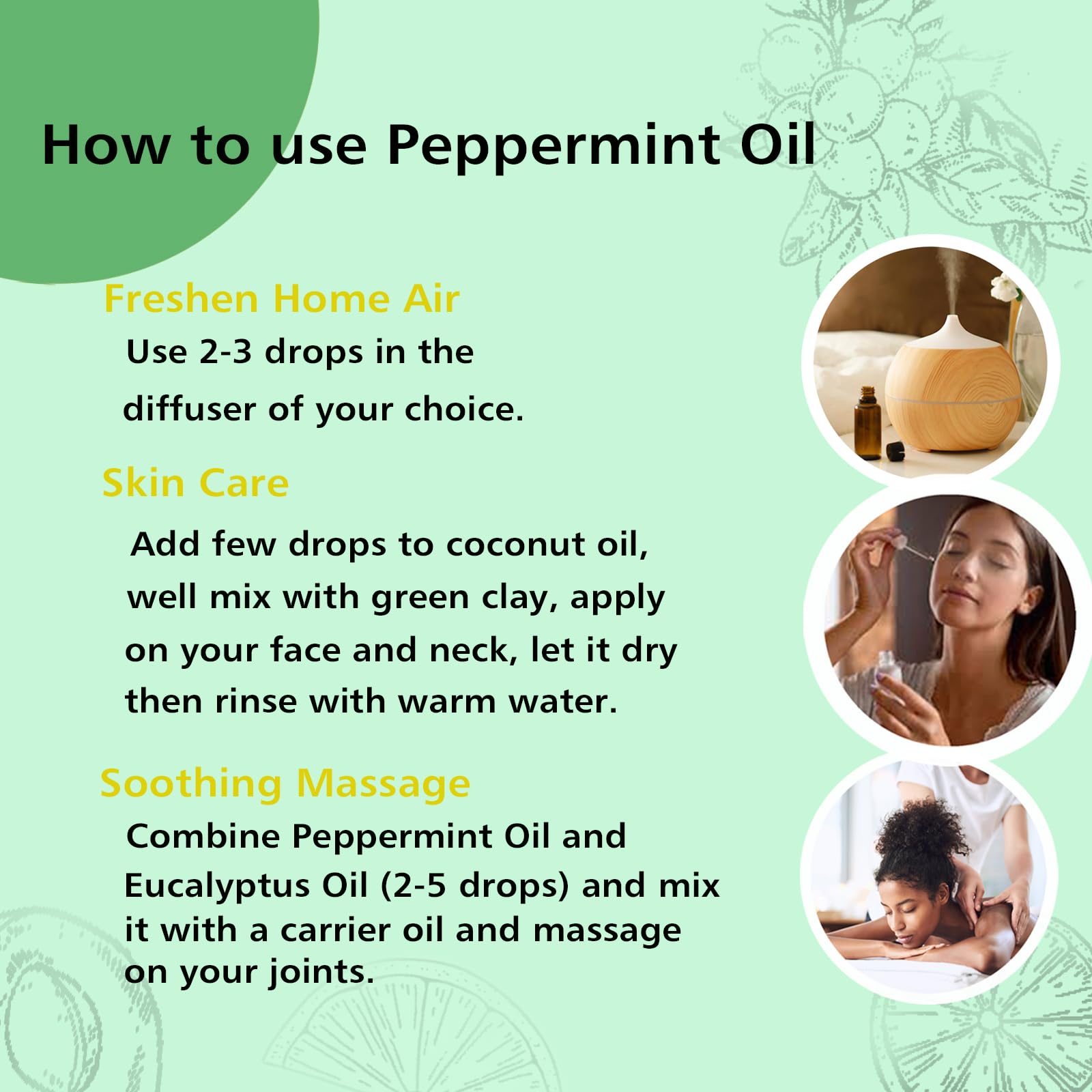 How to use Peppermint Oil

Freshen Home Air

Use 2-3 drops in the diffuser of your choice.

Skin Care

Add few drops to coconut oil, well mix with green clay, apply on your face and neck, let it dry then rinse with warm water.

Soothing Massage

Combine Peppermint Oil and Eucalyptus Oil (2-5 drops) and mix it with a carrier oil and massage on your joints.