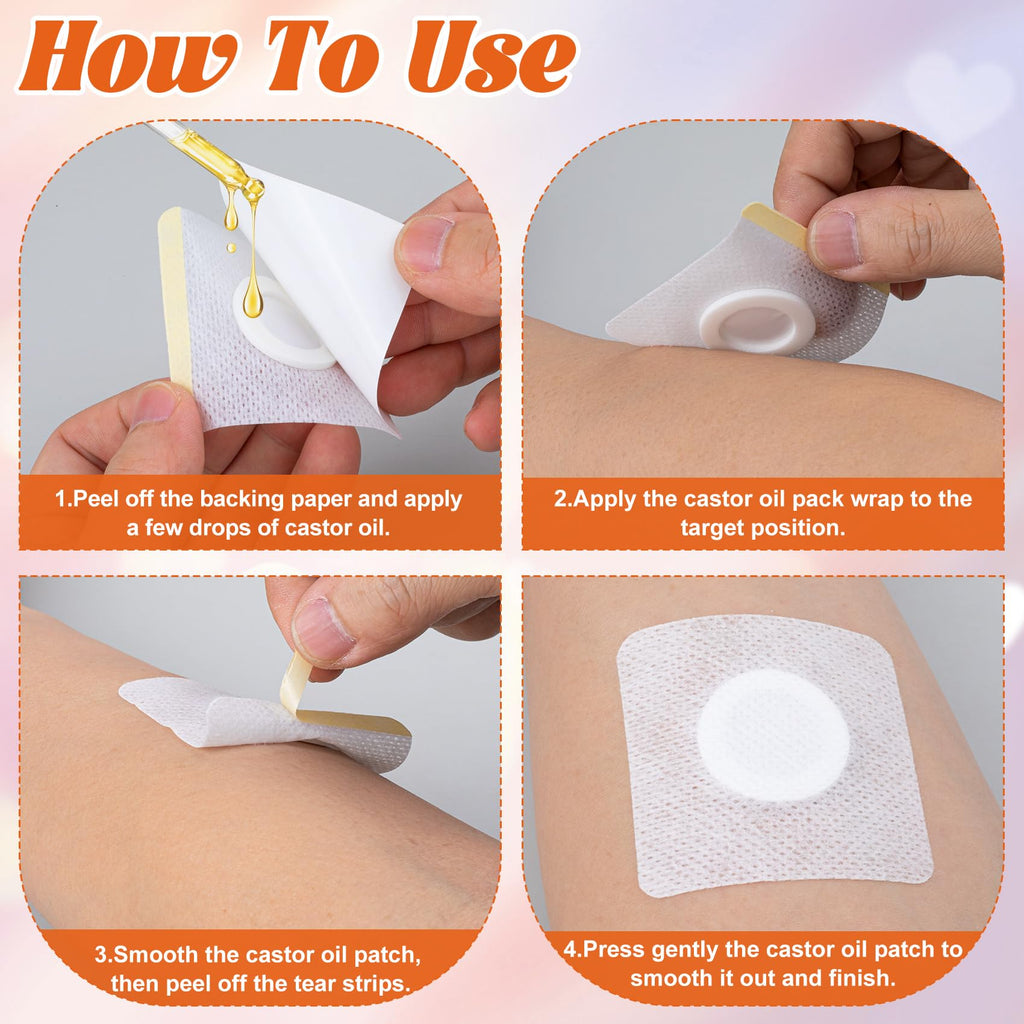 How To Use

1.Peel off the backing paper and apply a few drops of castor oil.

2.Apply the castor oil pack wrap to the target position.

3.Smooth the castor oil patch, then peel off the tear strips.

4.Press gently the castor oil patch to smooth it out and finish.