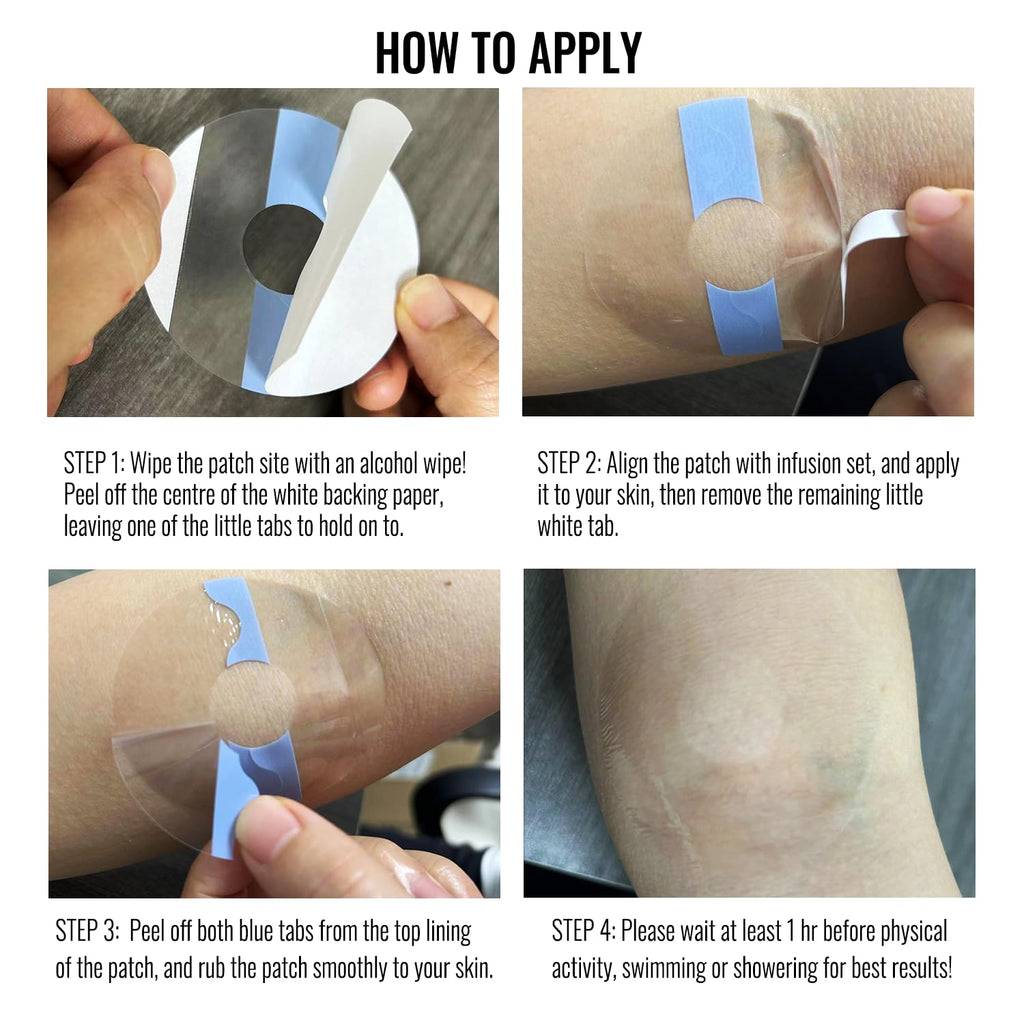 HOW TO APPLY

STEP 1: Wipe the patch site with an alcohol wipe! Peel off the centre of the white backing paper, leaving one of the little tabs to hold on to.

STEP 2: Align the patch with infusion set, and apply it to your skin, then remove the remaining little white tab.

STEP 3: Peel off both blue tabs from the top lining of the patch, and rub the patch smoothly to your skin.

STEP 4: Please wait at least 1 hr before physical activity, swimming or showering for best results!