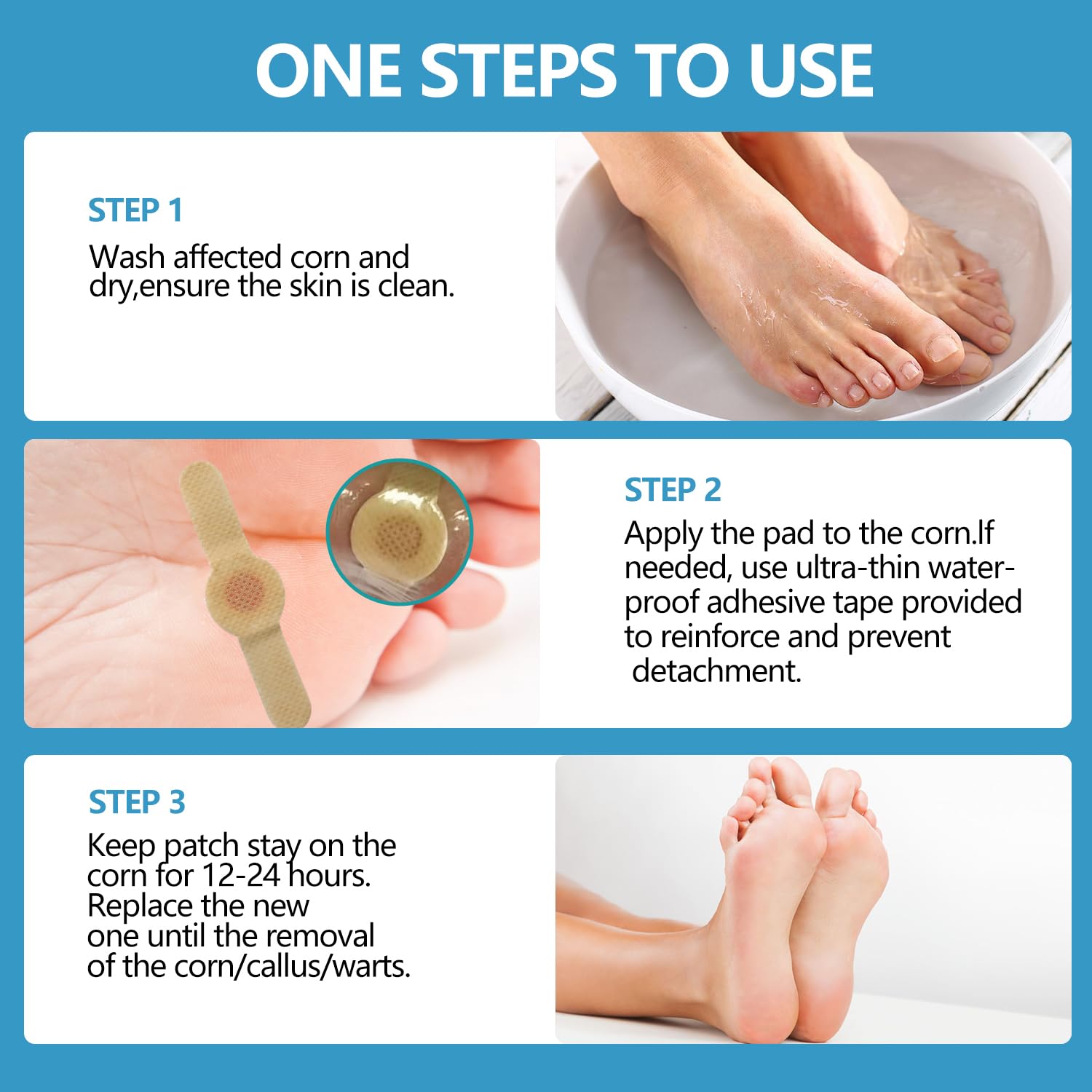 ONE STEPS TO USE

STEP 1
Wash affected corn and dry,ensure the skin is clean.

STEP 2
Apply the pad to the corn.If needed, use ultra-thin waterproof adhesive tape provided to reinforce and prevent detachment.

STEP 3
Keep patch stay on the corn for 12-24 hours. Replace the new one until the removal of the corn/callus/warts.