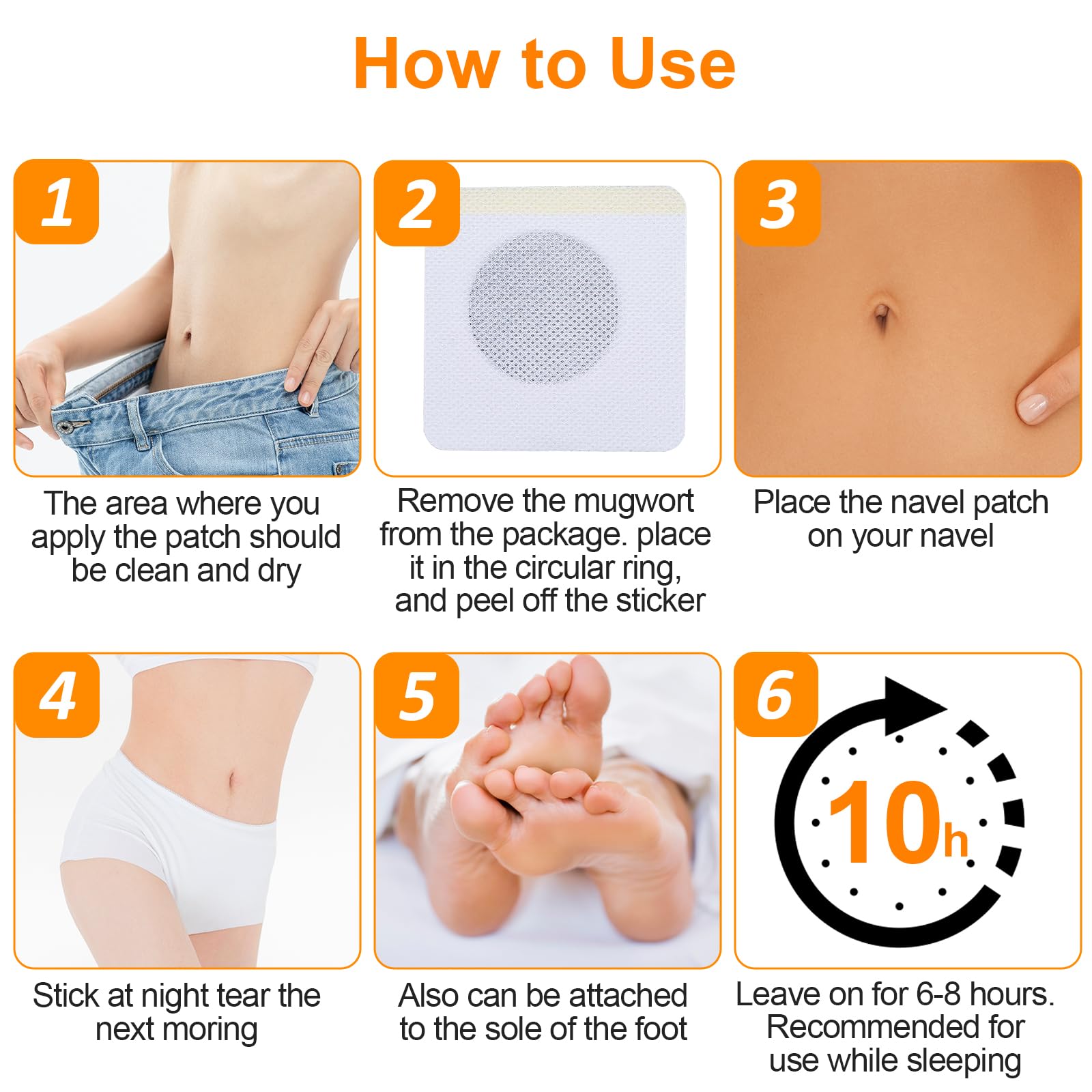 How to Use

1

The area where you apply the patch should be clean and dry

2

Remove the mugwort from the package. place it in the circular ring, and peel off the sticker

3

Place the navel patch on your navel

4

Stick at night tear the next moring

5

Also can be attached to the sole of the foot

6

10h

Leave on for 6-8 hours. Recommended for use while sleeping