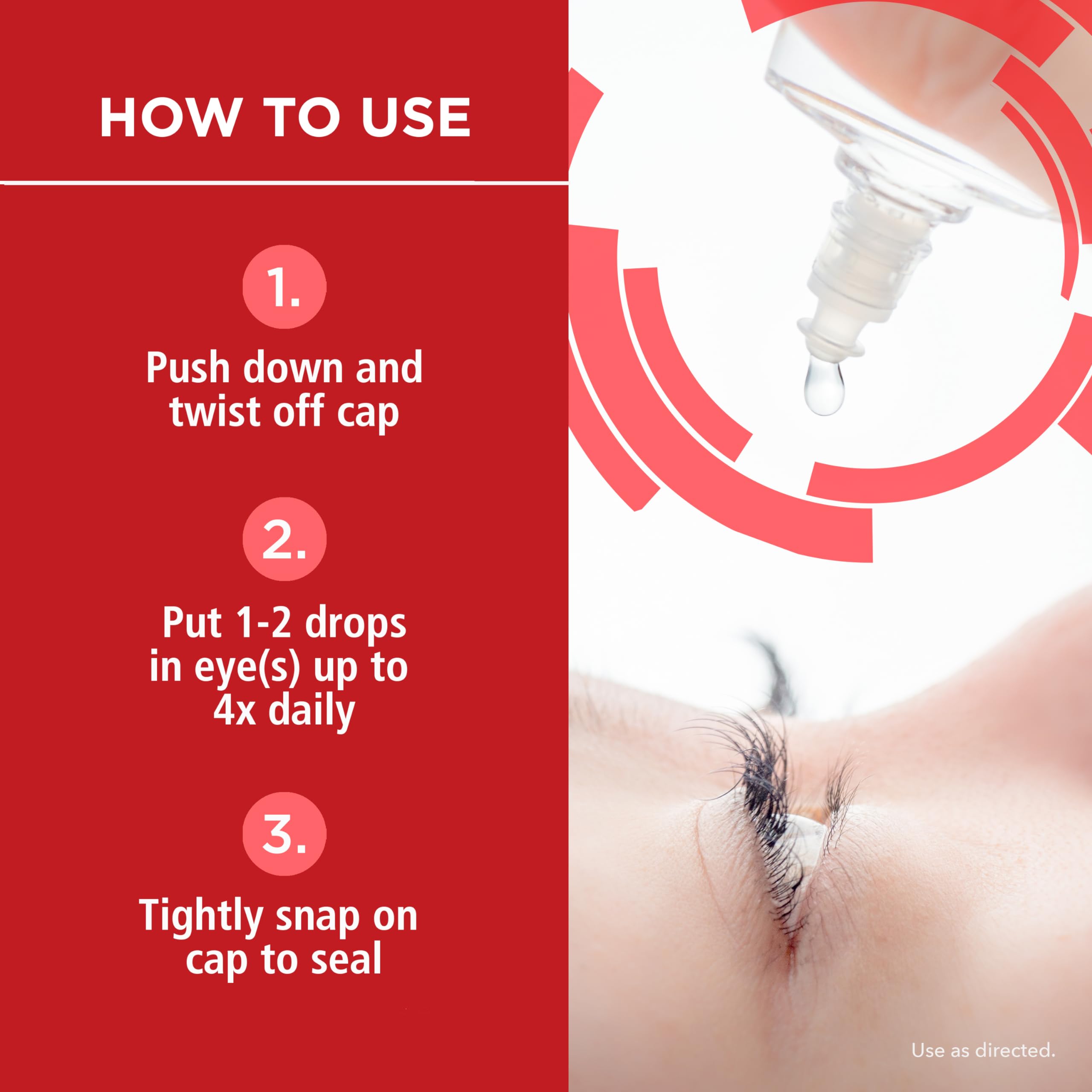 HOW TO USE

1.

Push down and twist off cap

2.

Put 1-2 drops in eye(s) up to 4x daily

3.

Tightly snap on cap to seal

Use as directed.