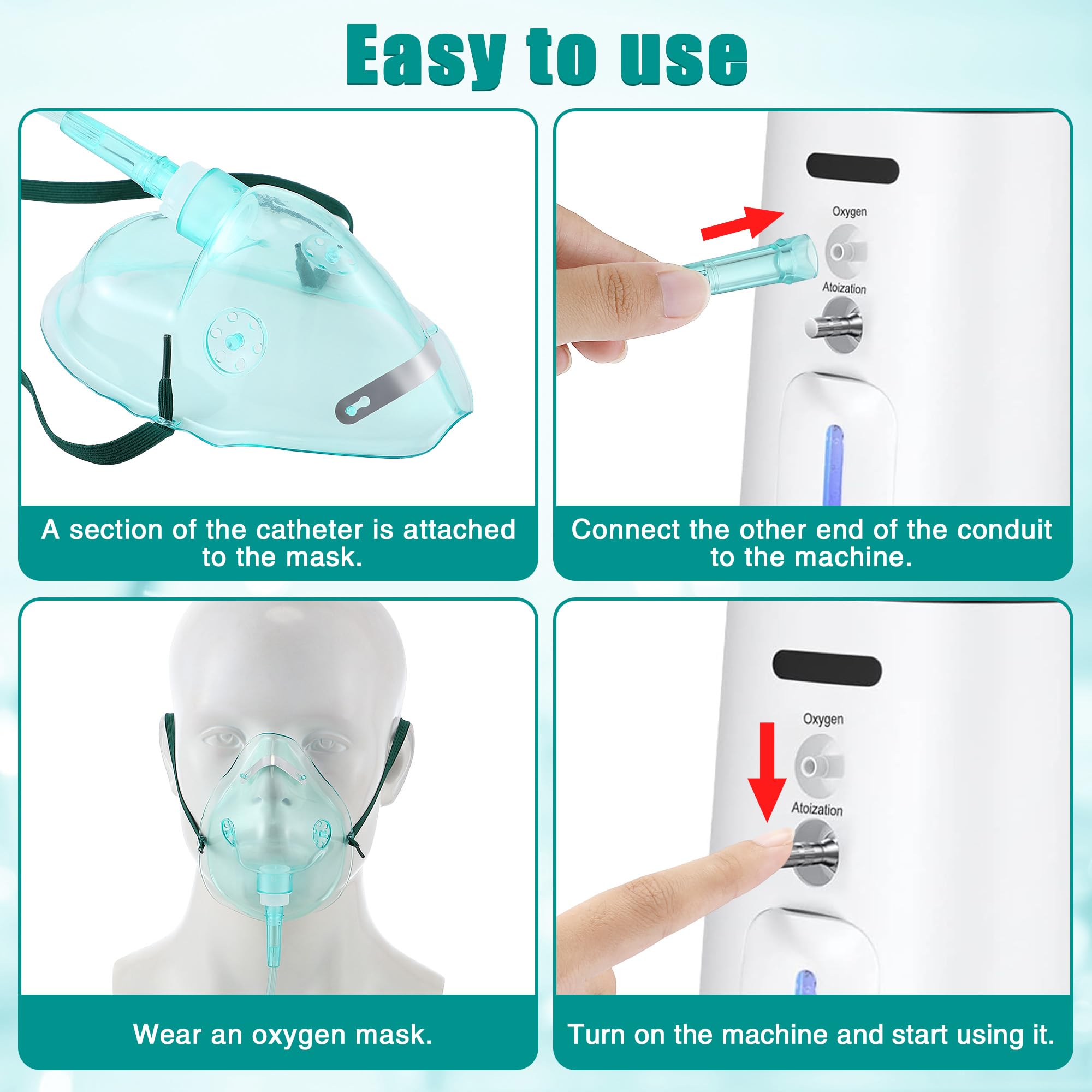 Easy to use

A section of the catheter is attached to the mask.

Oxygen
Atoization

Connect the other end of the conduit to the machine.

Wear an oxygen mask.

Oxygen
Atoization

Turn on the machine and start using it.