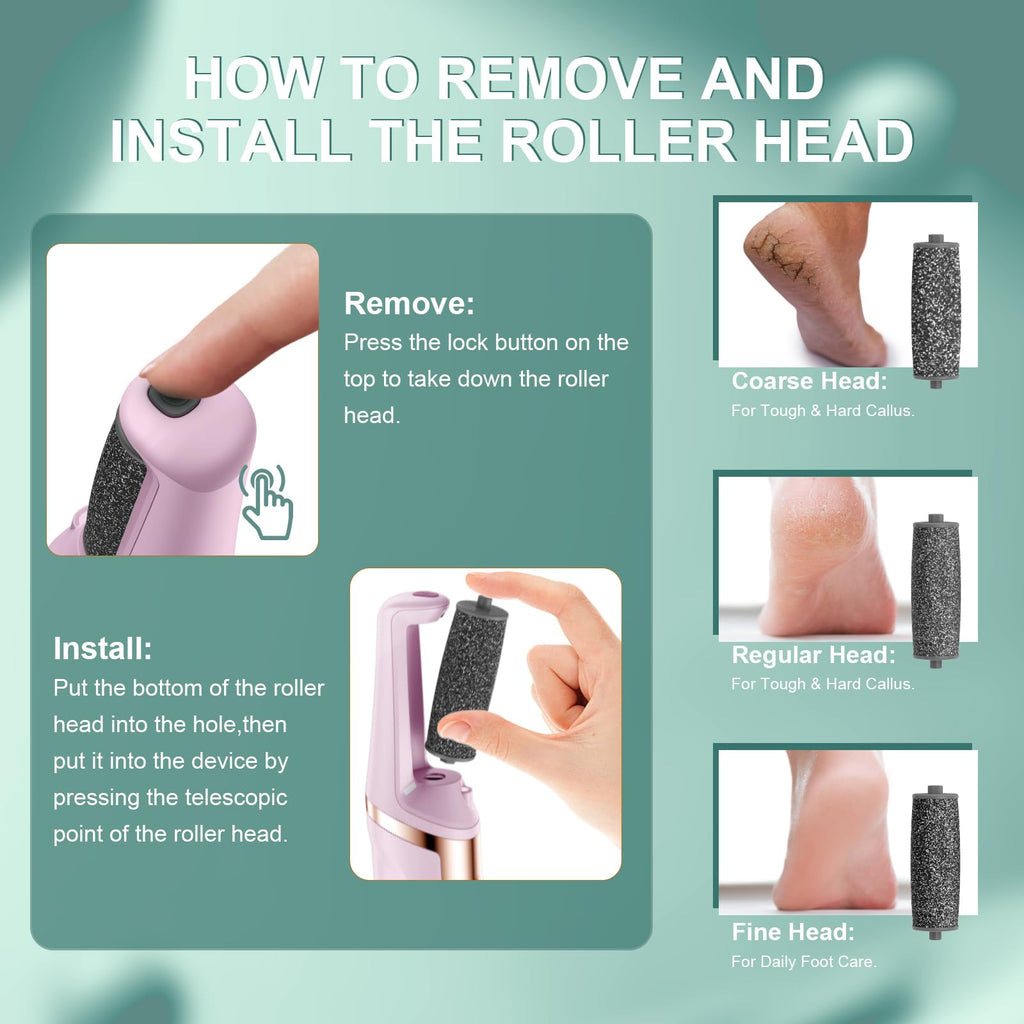 HOW TO REMOVE AND INSTALL THE ROLLER HEAD

Remove:
Press the lock button on the top to take down the roller head.

Install:
Put the bottom of the roller head into the hole,then put it into the device by pressing the telescopic point of the roller head.

Coarse Head:
For Tough & Hard Callus.

Regular Head:
For Tough & Hard Callus.

Fine Head:
For Daily Foot Care.