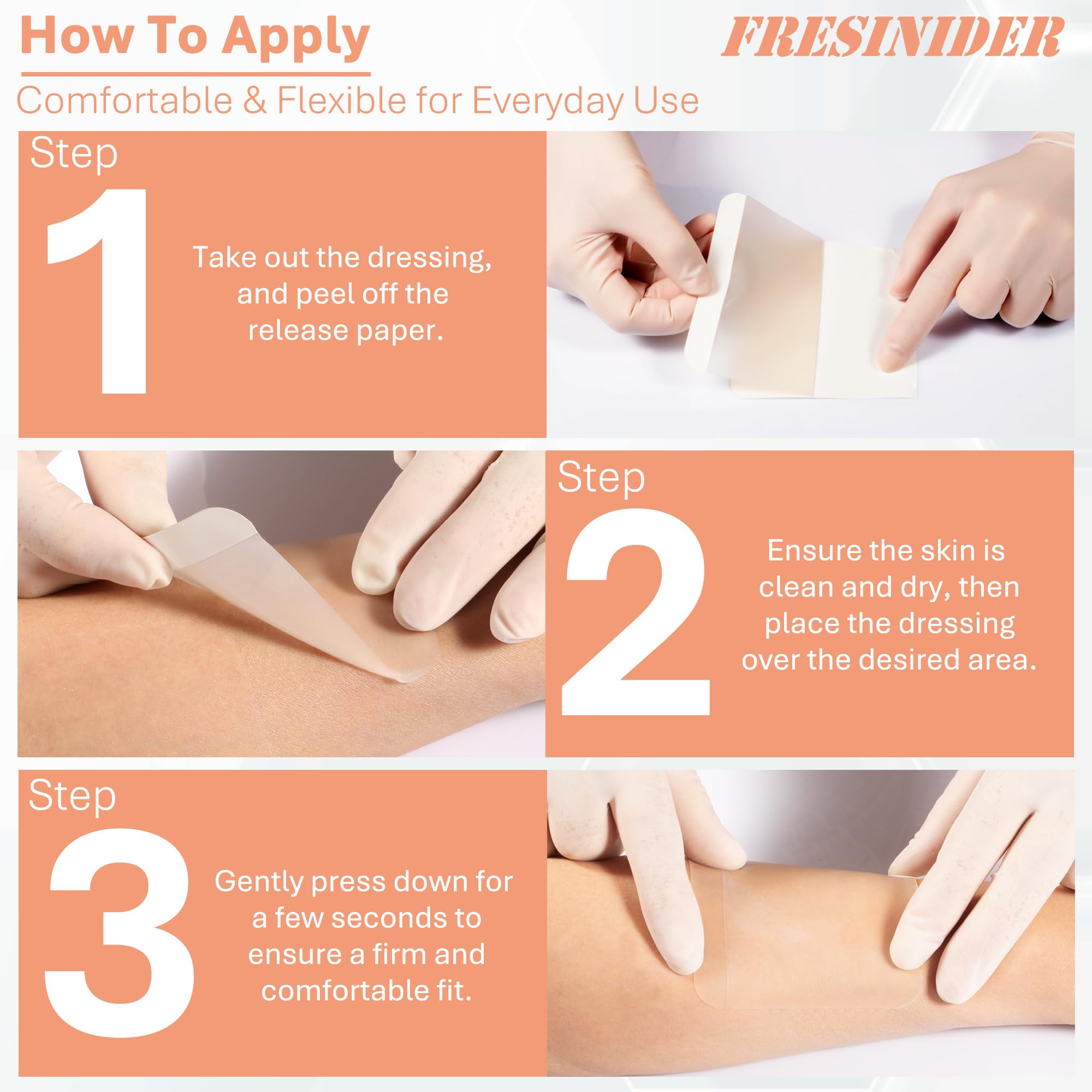 How To Apply

FRESINIDER

Comfortable & Flexible for Everyday Use

Step 1

Take out the dressing, and peel off the release paper.

Step 2

Ensure the skin is clean and dry, then place the dressing over the desired area.

Step 3

Gently press down for a few seconds to ensure a firm and comfortable fit.