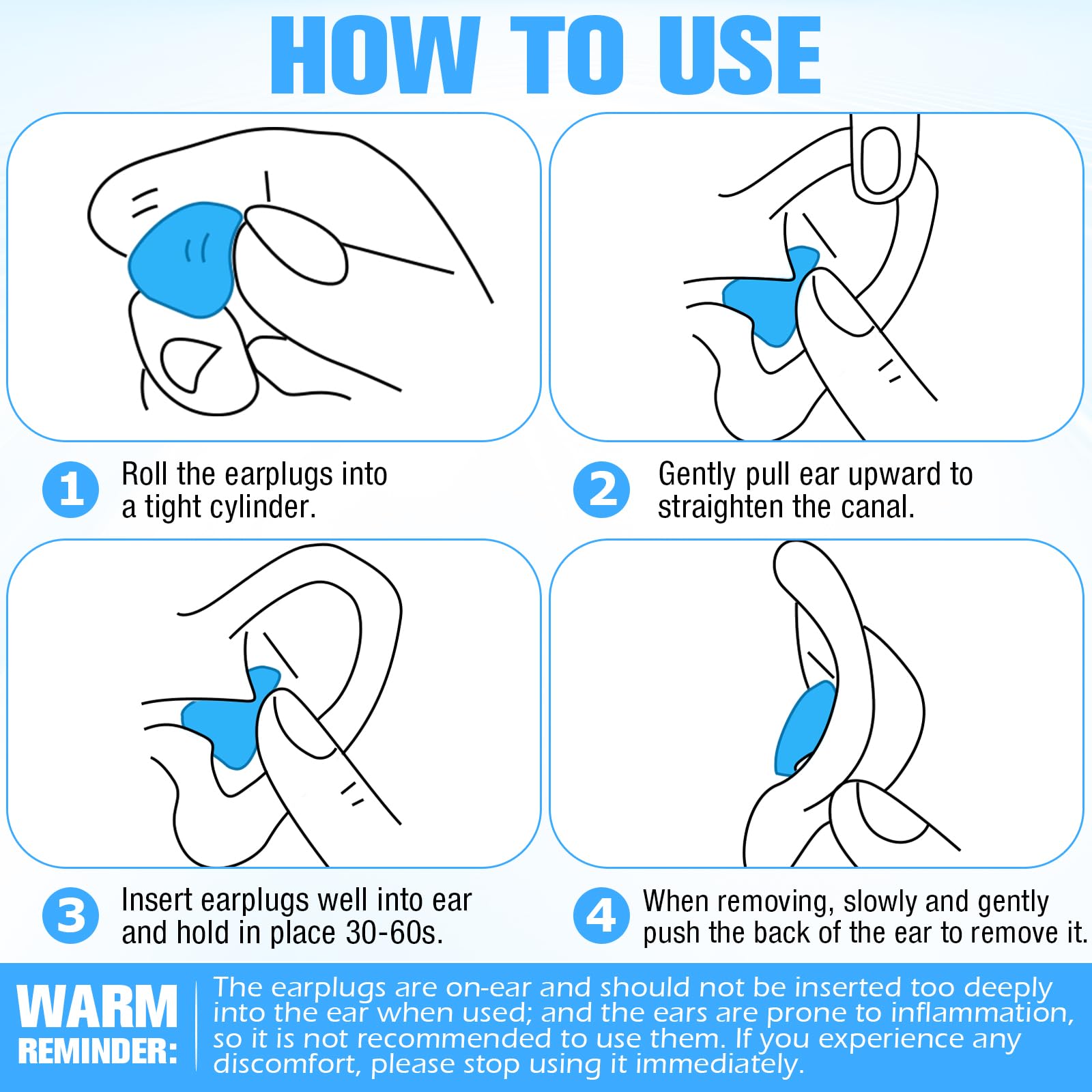 HOW TO USE

1 Roll the earplugs into a tight cylinder.

2 Gently pull ear upward to straighten the canal.

3 Insert earplugs well into ear and hold in place 30-60s.

4 When removing, slowly and gently push the back of the ear to remove it.

WARM REMINDER:

The earplugs are on-ear and should not be inserted too deeply into the ear when used; and the ears are prone to inflammation, so it is not recommended to use them. If you experience any discomfort, please stop using it immediately.