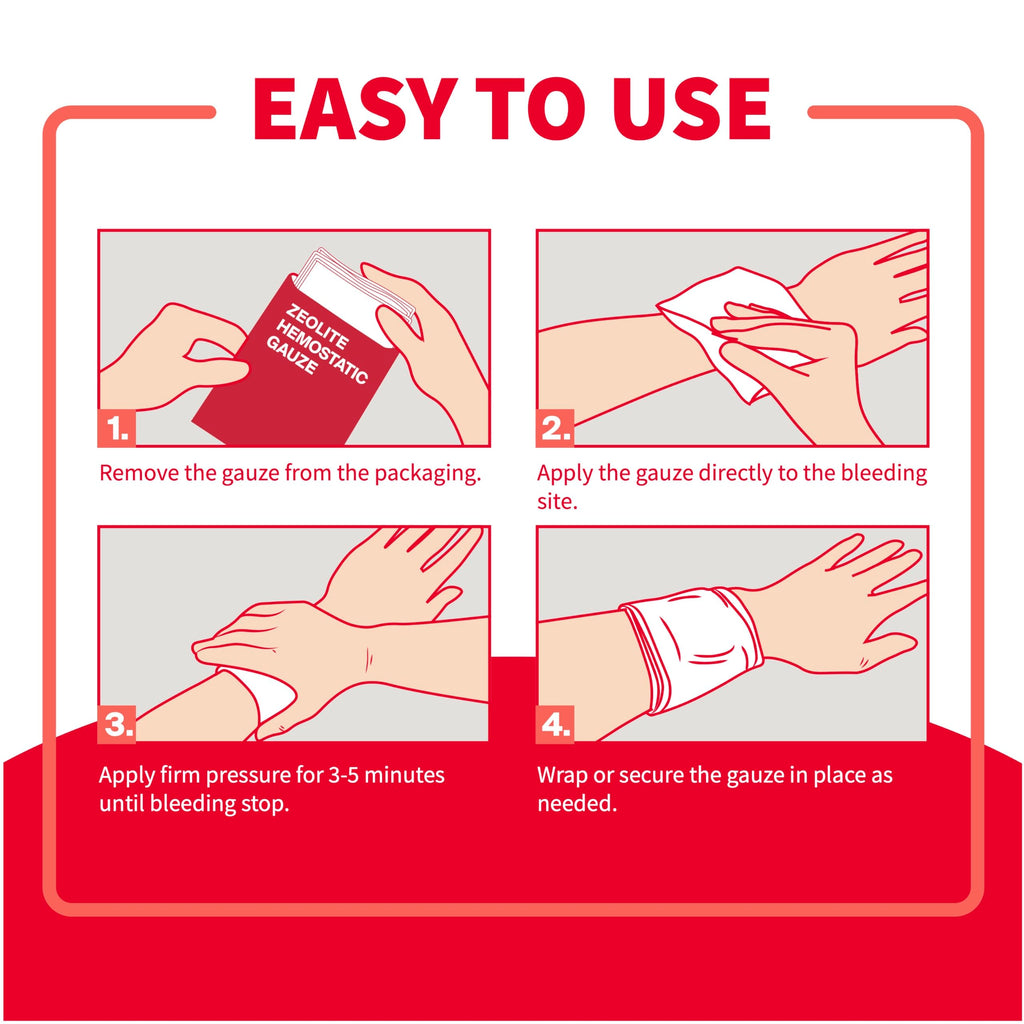 EASY TO USE

ZEOLITE HEMOSTATIC GAUZE

1.

Remove the gauze from the packaging.

2.

Apply the gauze directly to the bleeding site.

3.

Apply firm pressure for 3-5 minutes until bleeding stop.

4.

Wrap or secure the gauze in place as needed.