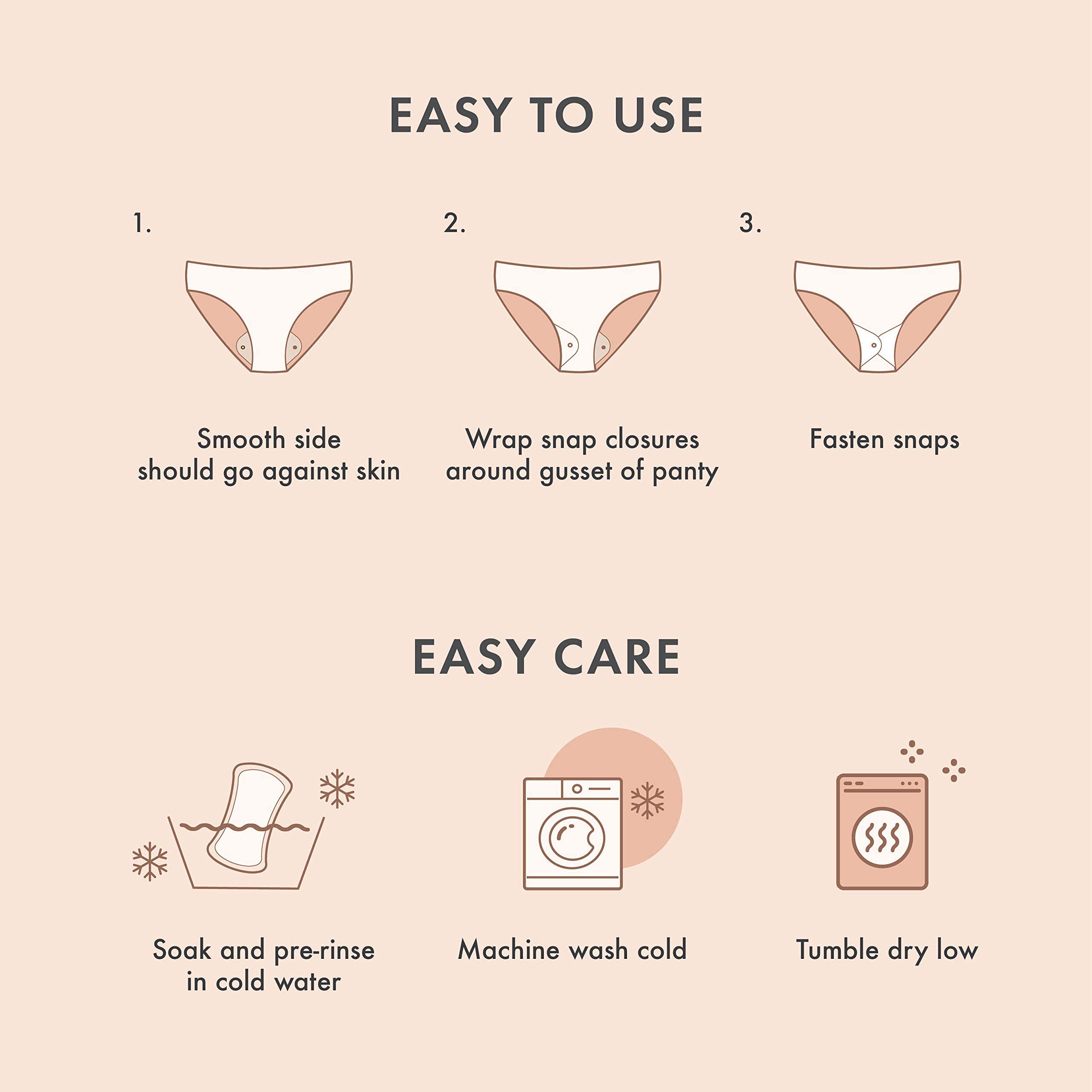 EASY TO USE

1.

Smooth side should go against skin

2.

Wrap snap closures around gusset of panty

3.

Fasten snaps

EASY CARE

Soak and pre-rinse in cold water

Machine wash cold

Tumble dry low