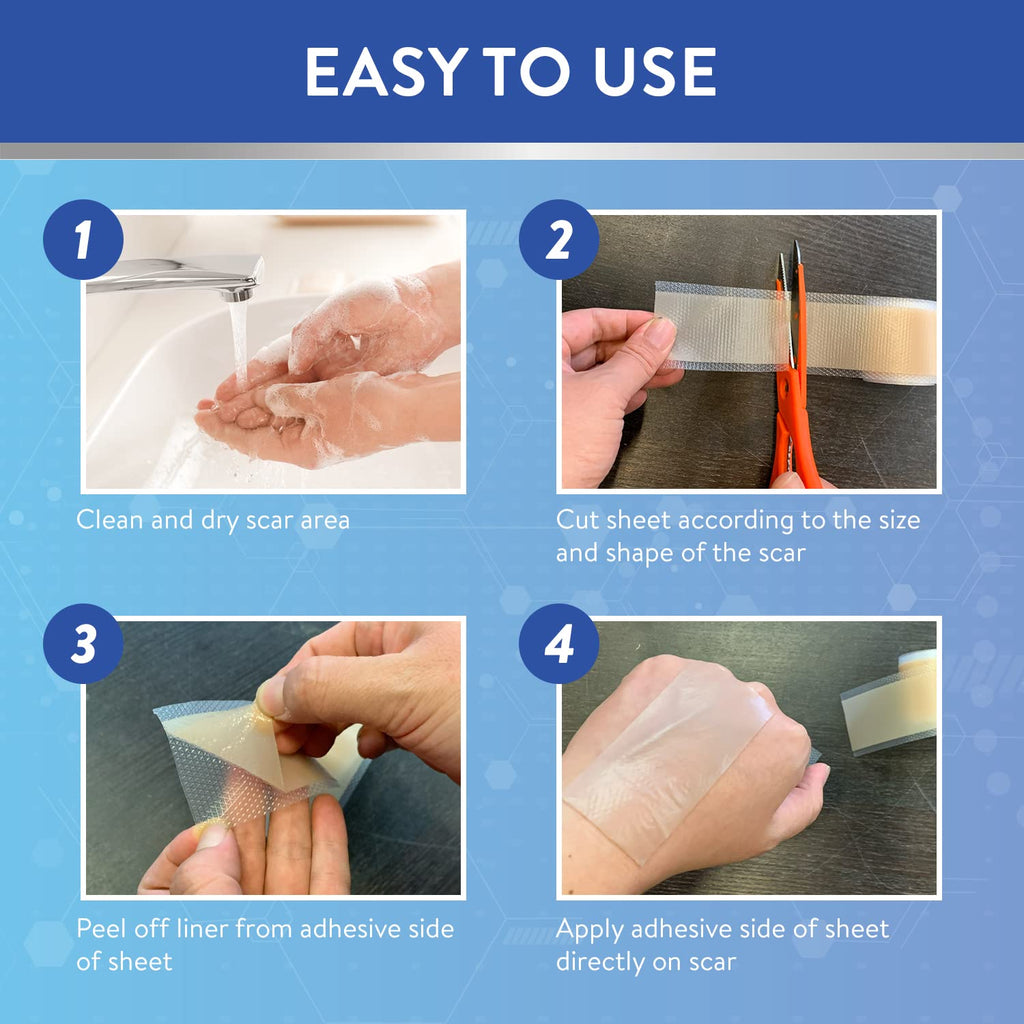 EASY TO USE

1

Clean and dry scar area

2

Cut sheet according to the size and shape of the scar

3

Peel off liner from adhesive side of sheet

4

Apply adhesive side of sheet directly on scar