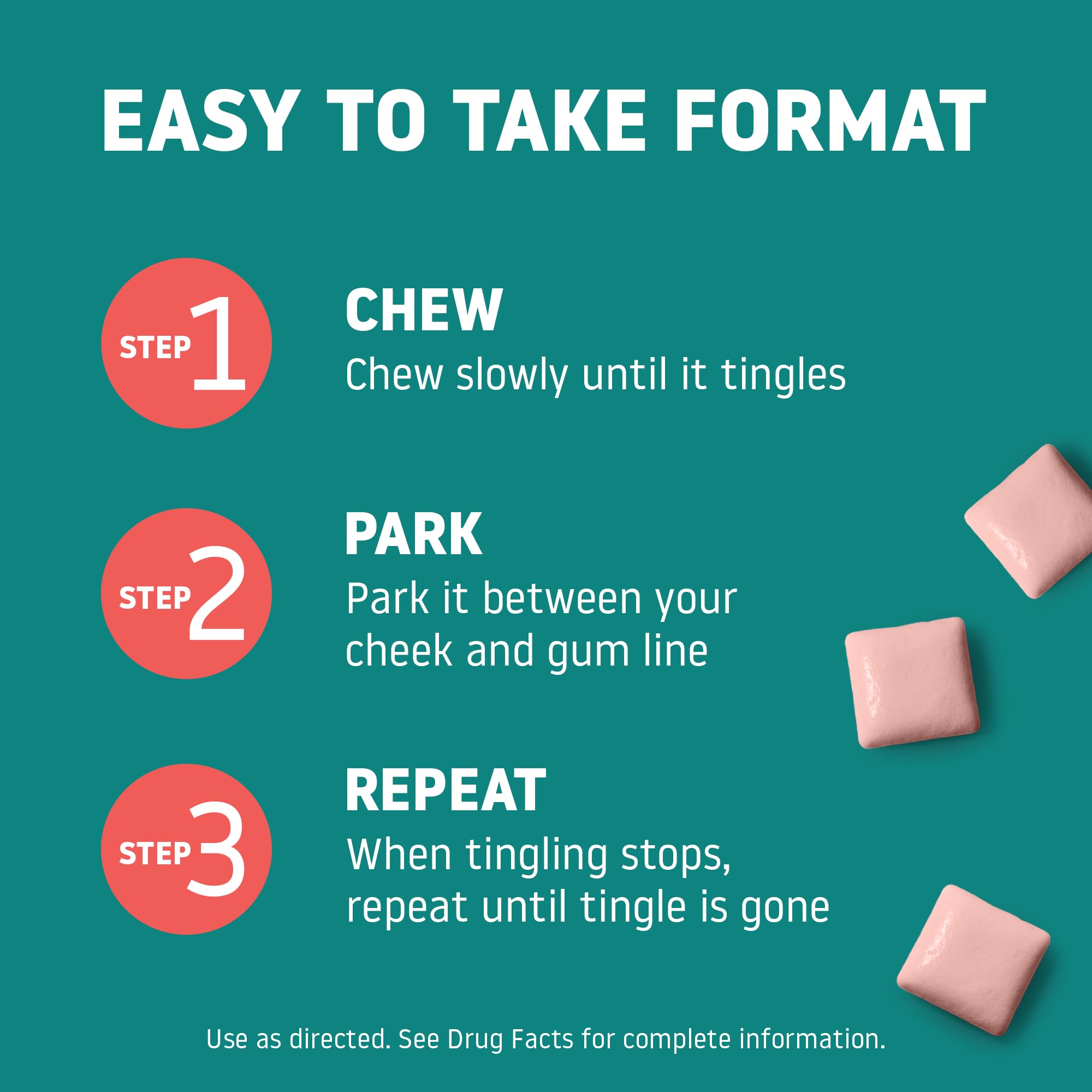 EASY TO TAKE FORMAT

STEP 1

CHEW
Chew slowly until it tingles

STEP 2

PARK
Park it between your cheek and gum line

STEP 3

REPEAT
When tingling stops, repeat until tingle is gone

Use as directed. See Drug Facts for complete information.