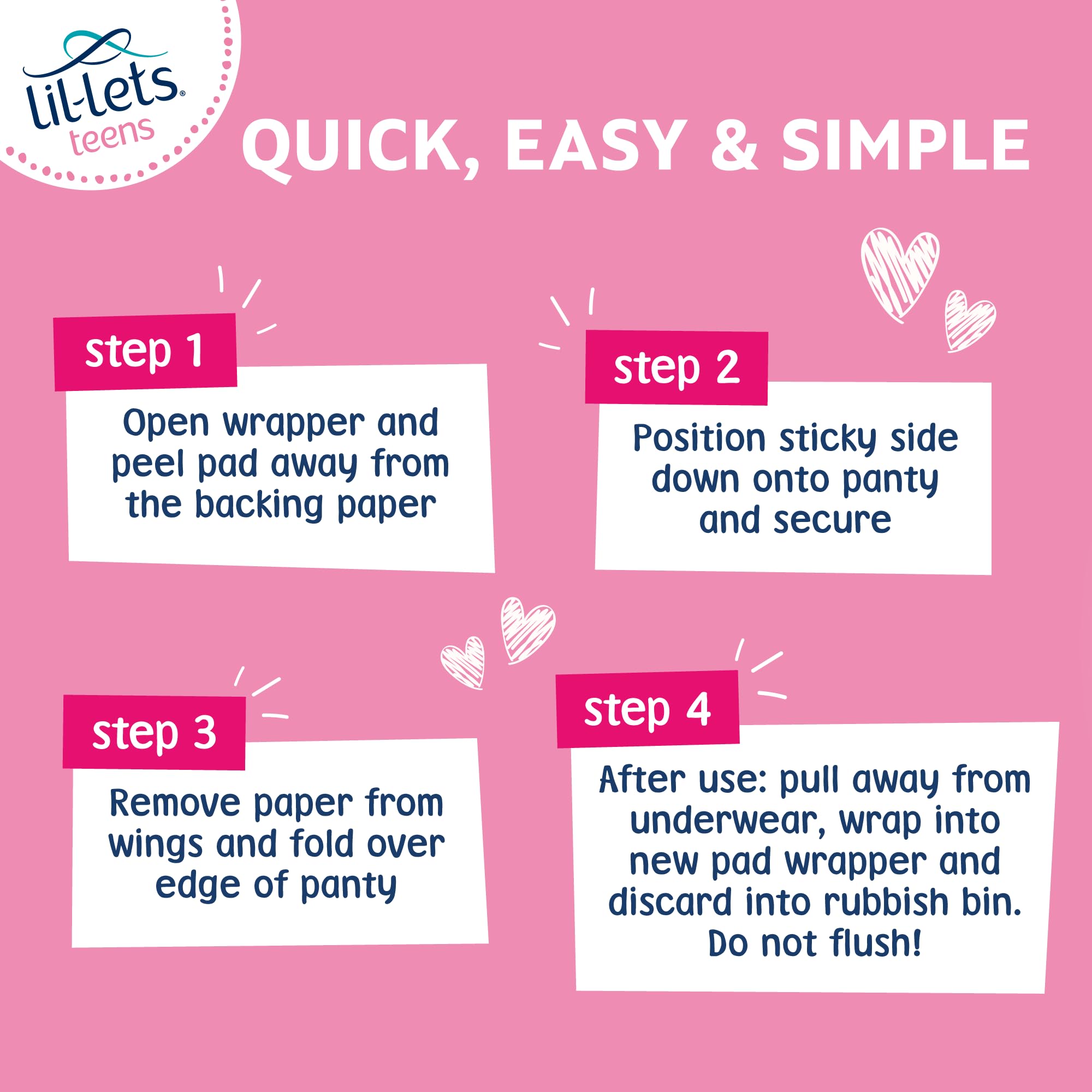 lil-lets® teens

QUICK, EASY & SIMPLE

step 1

Open wrapper and peel pad away from the backing paper

step 2

Position sticky side down onto panty and secure

step 3

Remove paper from wings and fold over edge of panty

step 4

After use: pull away from underwear, wrap into new pad wrapper and discard into rubbish bin. Do not flush!