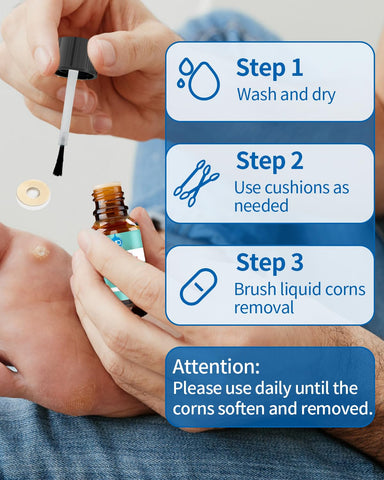 Step 1
Wash and dry

Step 2
Use cushions as needed

Step 3
Brush liquid corns removal

Attention:
Please use daily until the corns soften and removed.