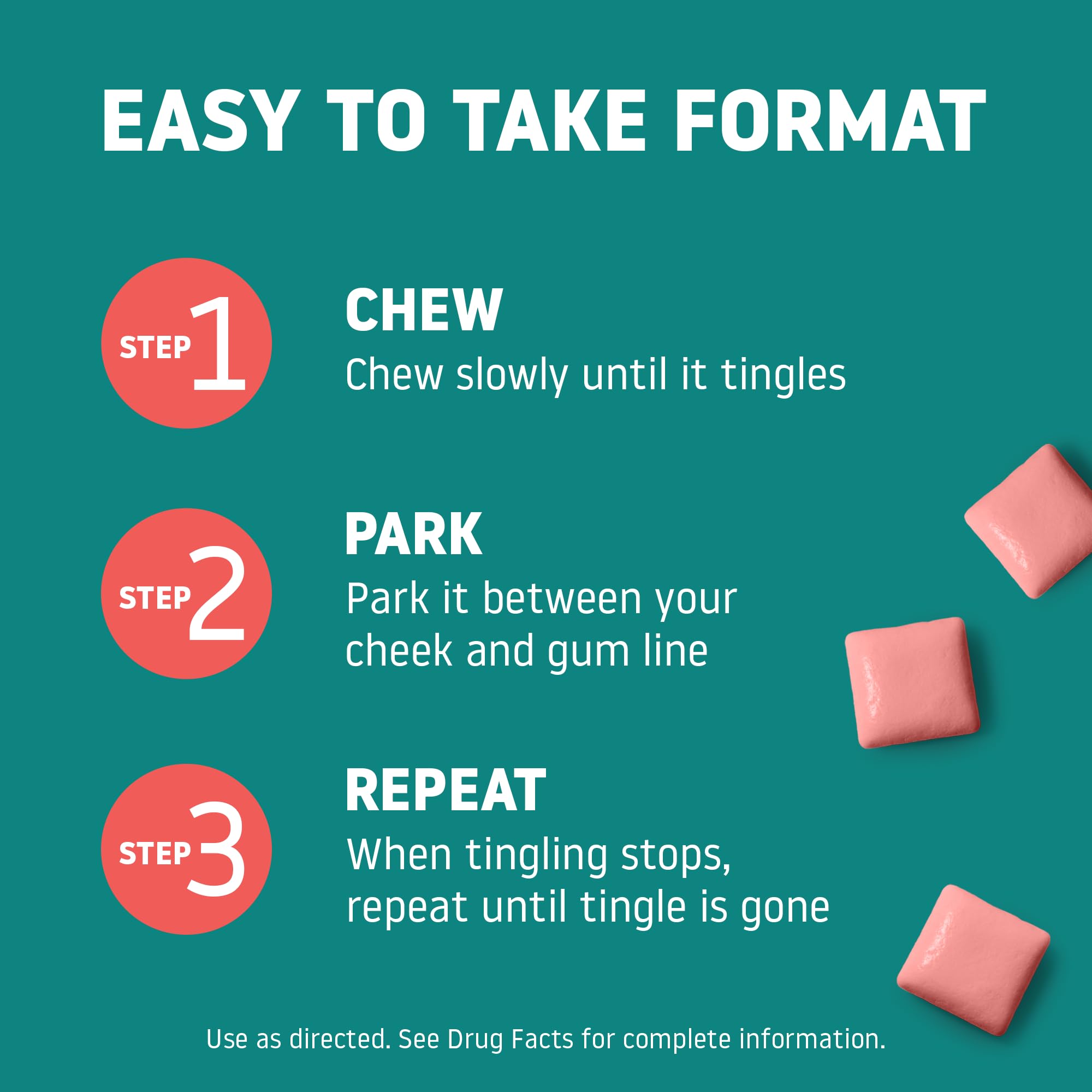 EASY TO TAKE FORMAT

STEP 1

CHEW
Chew slowly until it tingles

STEP 2

PARK
Park it between your cheek and gum line

STEP 3

REPEAT
When tingling stops, repeat until tingle is gone

Use as directed. See Drug Facts for complete information.