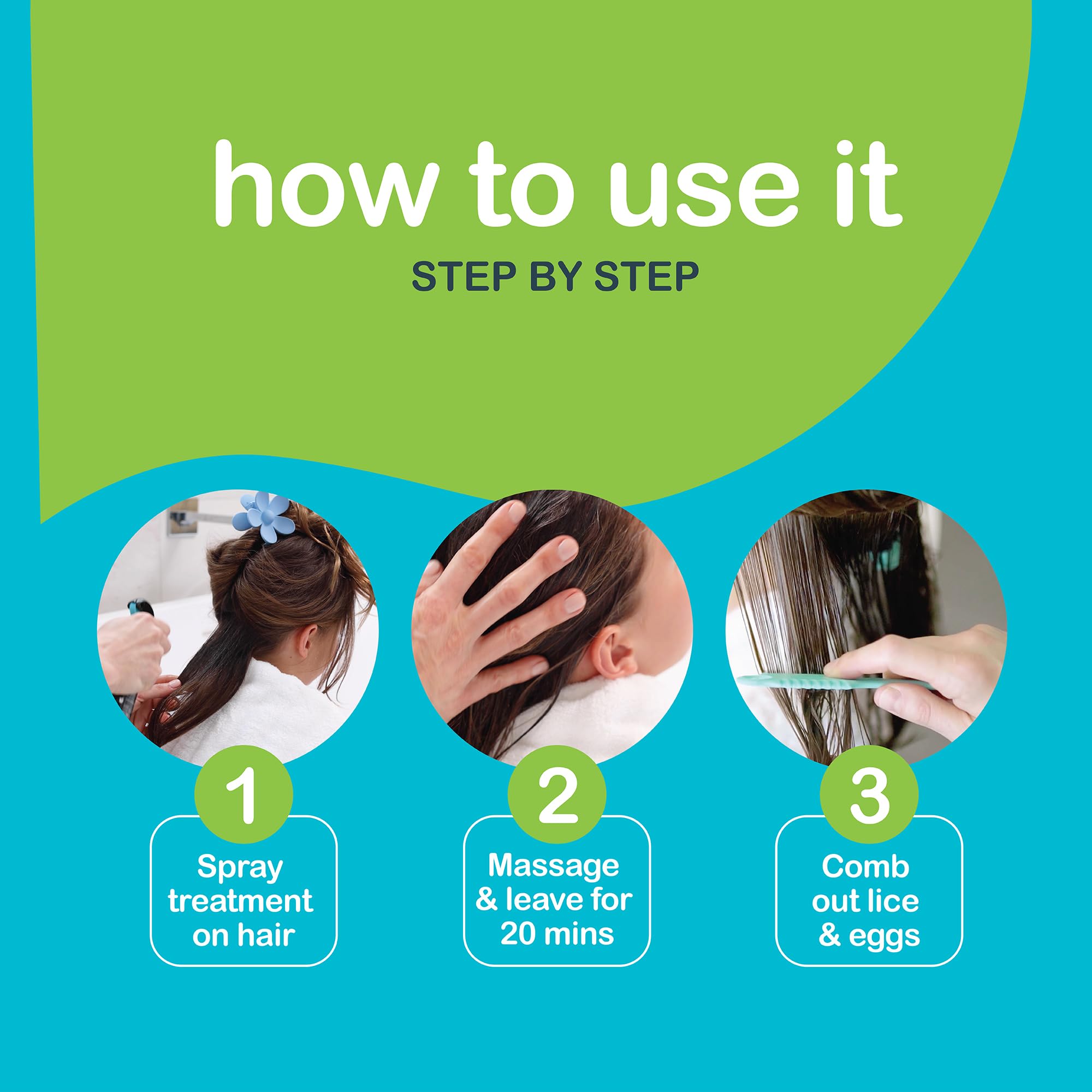 how to use it

STEP BY STEP

1

Spray treatment on hair

2

Massage & leave for 20 mins

3

Comb out lice & eggs