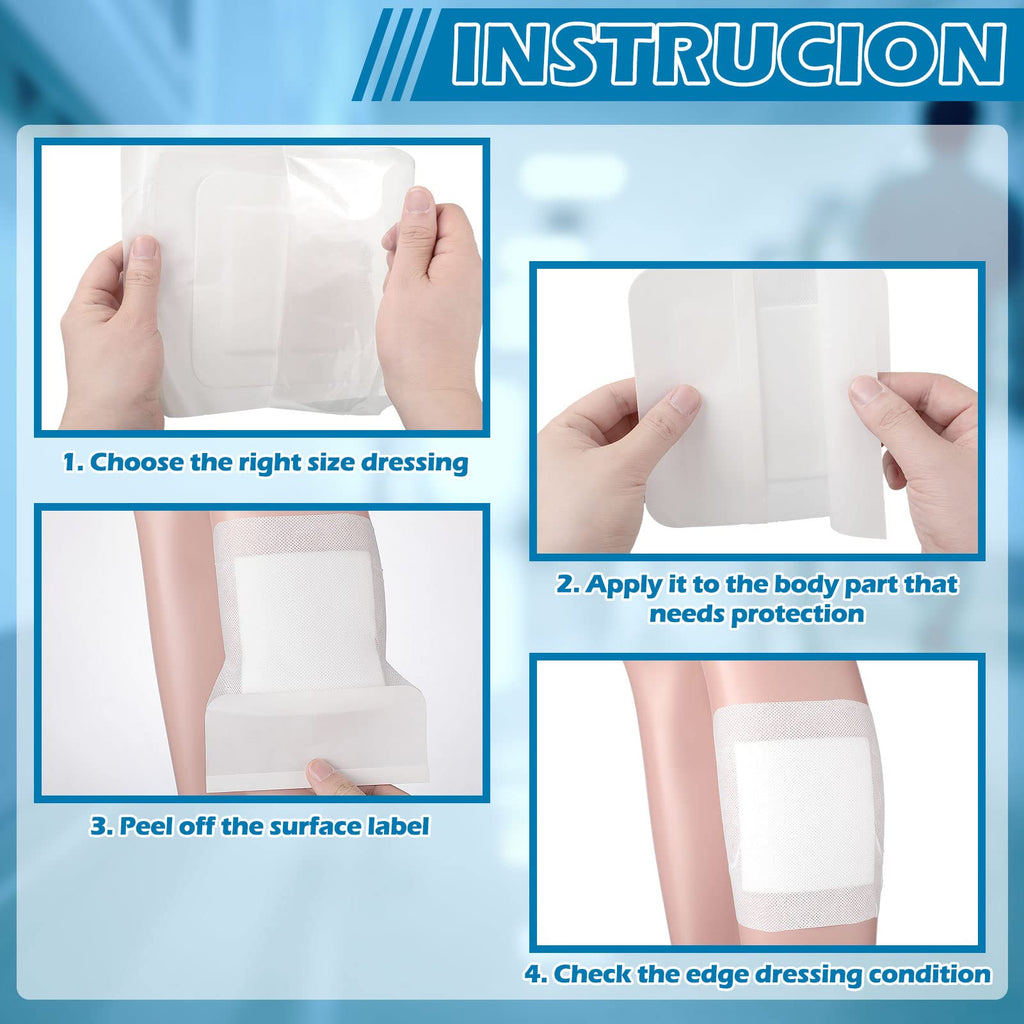 INSTRUCION

1. Choose the right size dressing

2. Apply it to the body part that needs protection

3. Peel off the surface label

4. Check the edge dressing condition