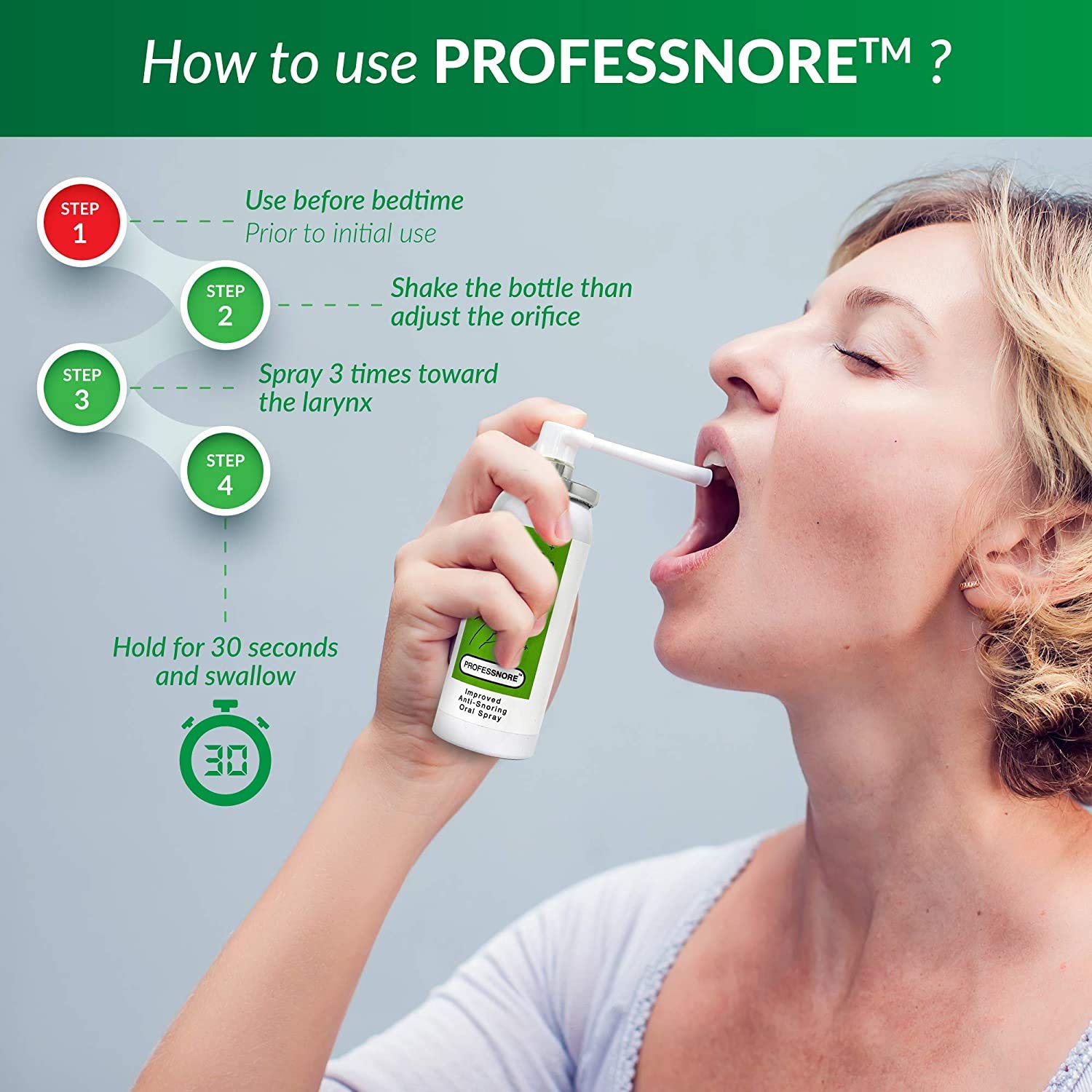 How to use PROFESSNORE™ ?

STEP 1

Use before bedtime
Prior to initial use

STEP 2

Shake the bottle than adjust the orifice

STEP 3

Spray 3 times toward the larynx

STEP 4

Hold for 30 seconds and swallow

30

PROFESSNORE™

Improved Anti-Snoring Oral Spray