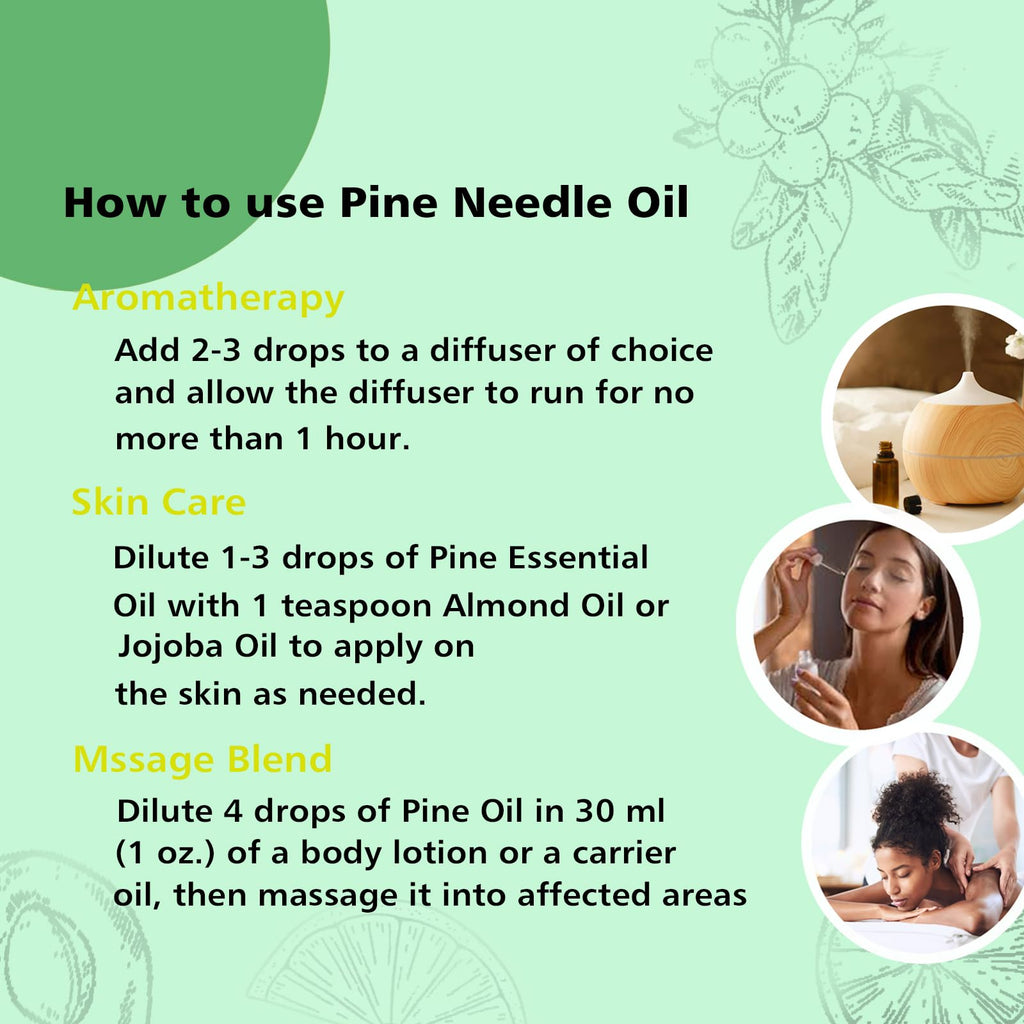 How to use Pine Needle Oil

Aromatherapy

Add 2-3 drops to a diffuser of choice and allow the diffuser to run for no more than 1 hour.

Skin Care

Dilute 1-3 drops of Pine Essential Oil with 1 teaspoon Almond Oil or Jojoba Oil to apply on the skin as needed.

Mssage Blend

Dilute 4 drops of Pine Oil in 30 ml (1 oz.) of a body lotion or a carrier oil, then massage it into affected areas