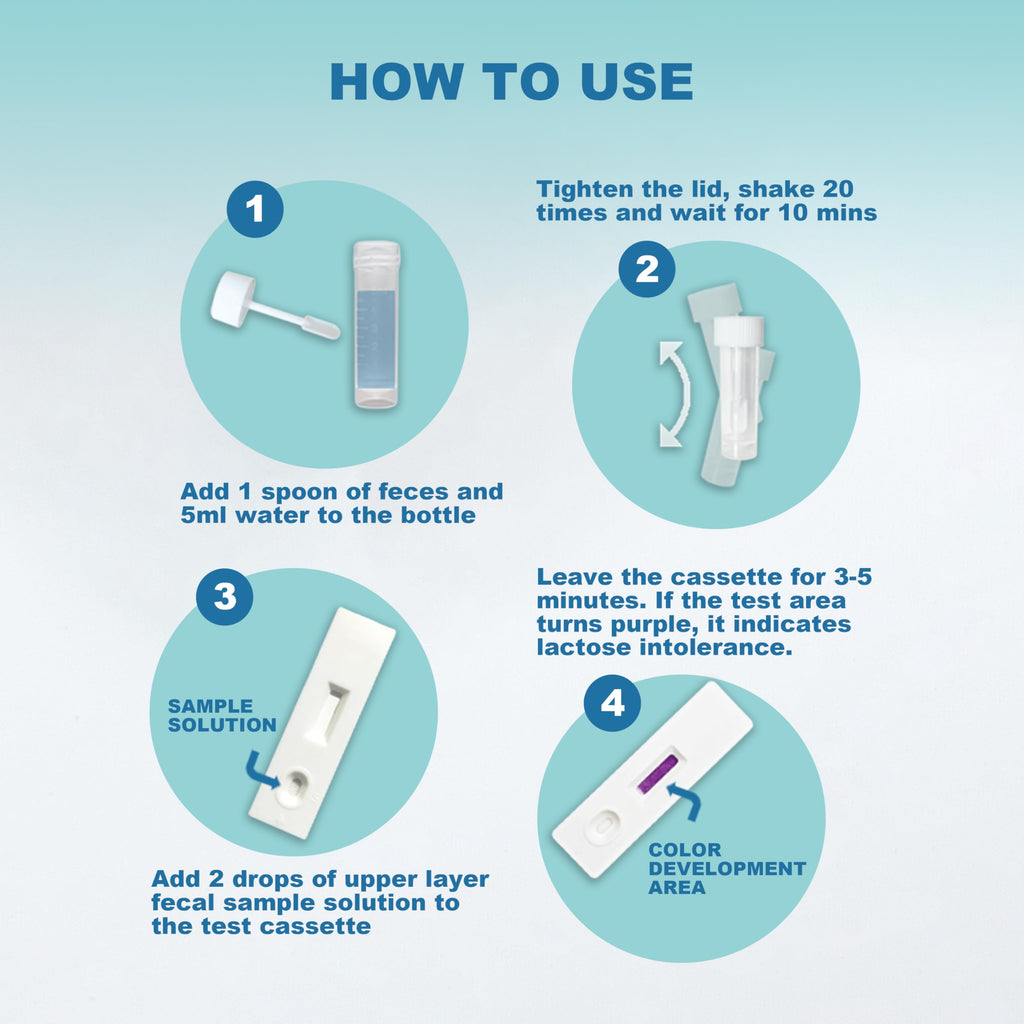 HOW TO USE

1

Add 1 spoon of feces and 5ml water to the bottle

Tighten the lid, shake 20 times and wait for 10 mins

2

3

SAMPLE SOLUTION

Add 2 drops of upper layer fecal sample solution to the test cassette

Leave the cassette for 3-5 minutes. If the test area turns purple, it indicates lactose intolerance.

4

COLOR DEVELOPMENT AREA