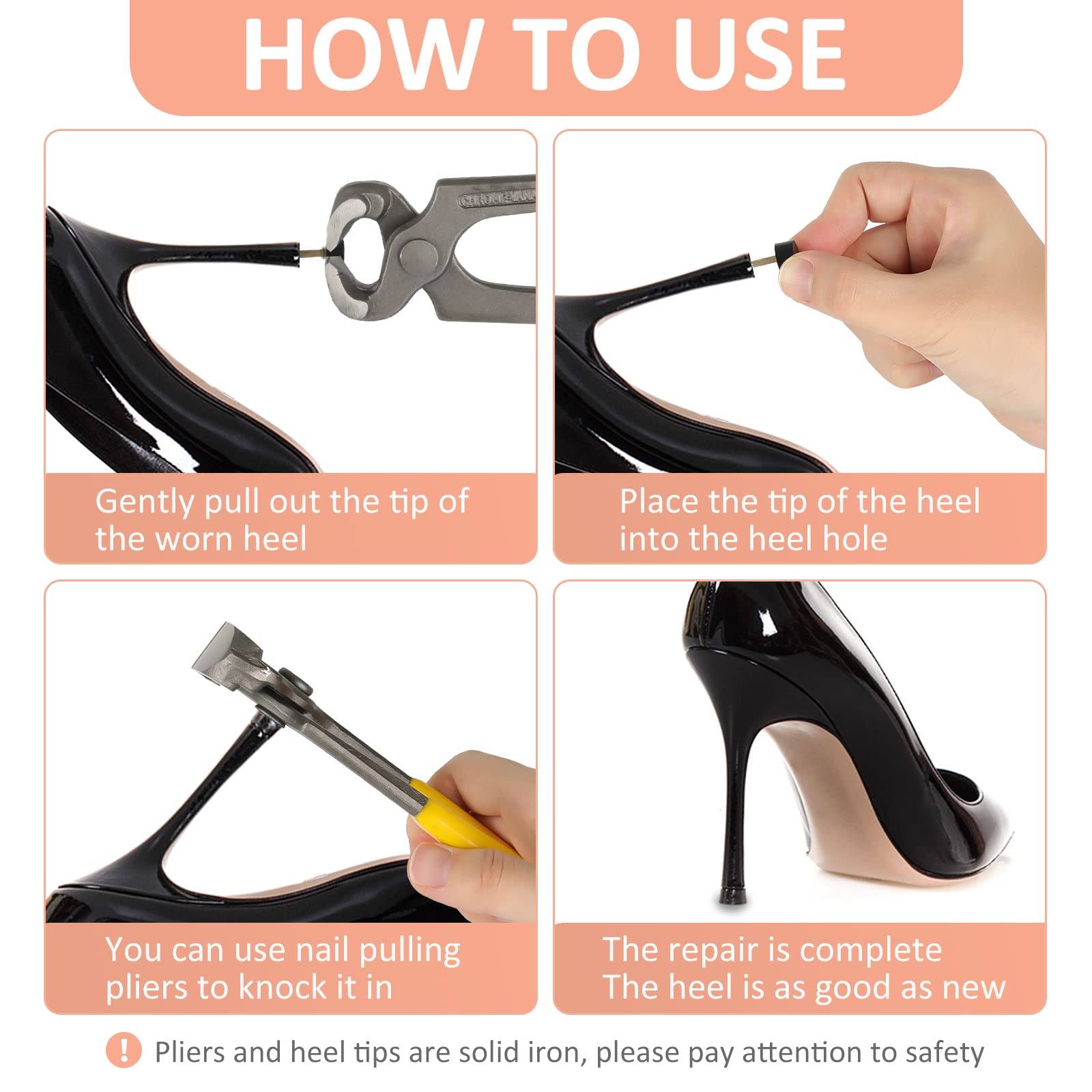 HOW TO USE

CHROME-VANA

Gently pull out the tip of the worn heel

Place the tip of the heel into the heel hole

You can use nail pulling pliers to knock it in

The repair is complete
The heel is as good as new

! Pliers and heel tips are solid iron, please pay attention to safety