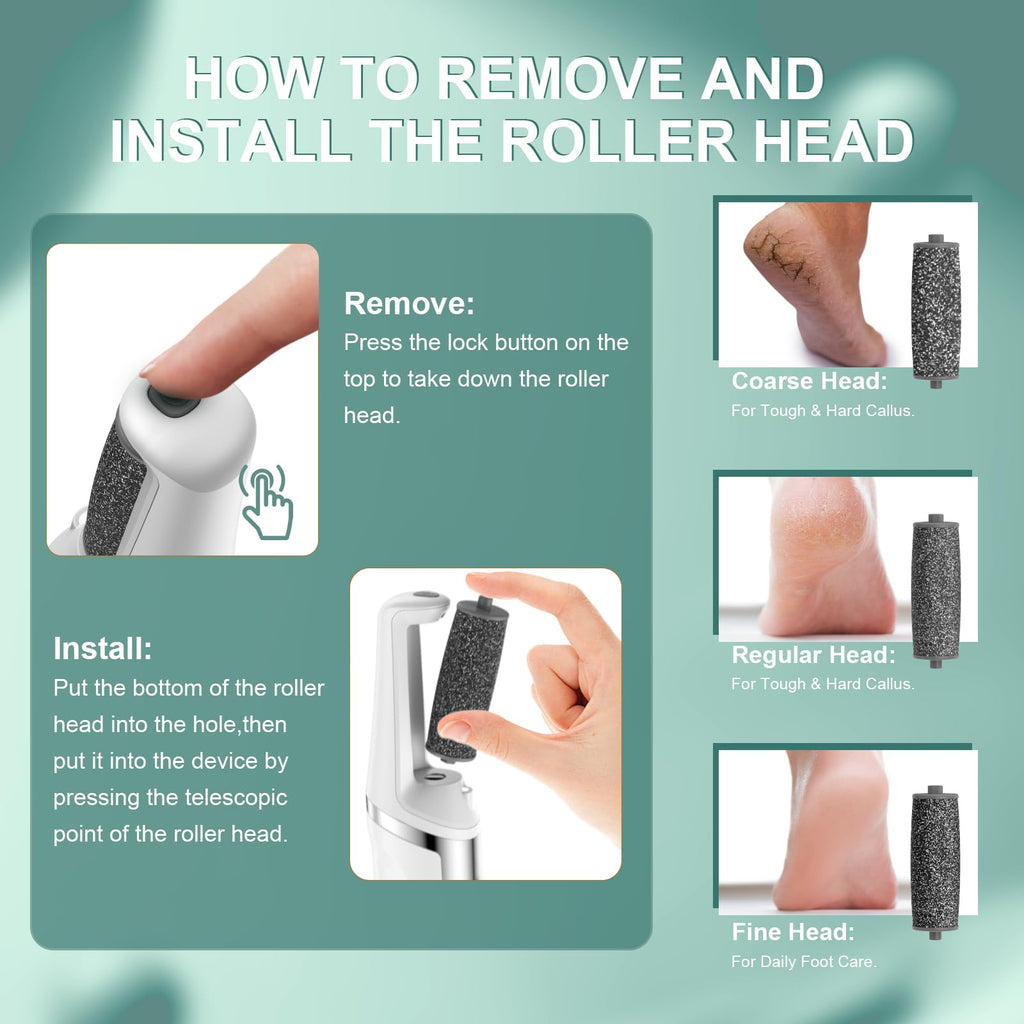 HOW TO REMOVE AND INSTALL THE ROLLER HEAD

Remove:
Press the lock button on the top to take down the roller head.

Install:
Put the bottom of the roller head into the hole,then put it into the device by pressing the telescopic point of the roller head.

Coarse Head:
For Tough & Hard Callus.

Regular Head:
For Tough & Hard Callus.

Fine Head:
For Daily Foot Care.