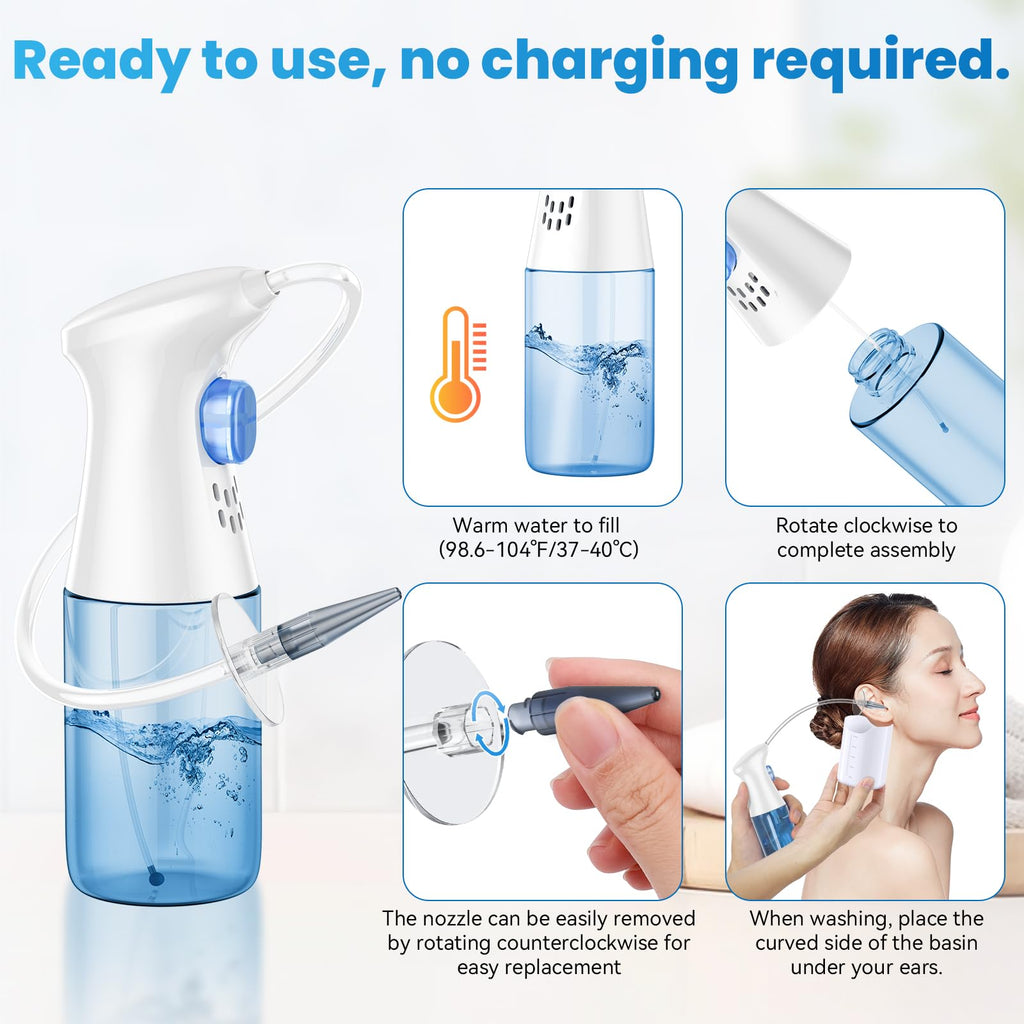 Ready to use, no charging required.

Warm water to fill (98.6-104℉/37-40℃)

Rotate clockwise to complete assembly

The nozzle can be easily removed by rotating counterclockwise for easy replacement

When washing, place the curved side of the basin under your ears.