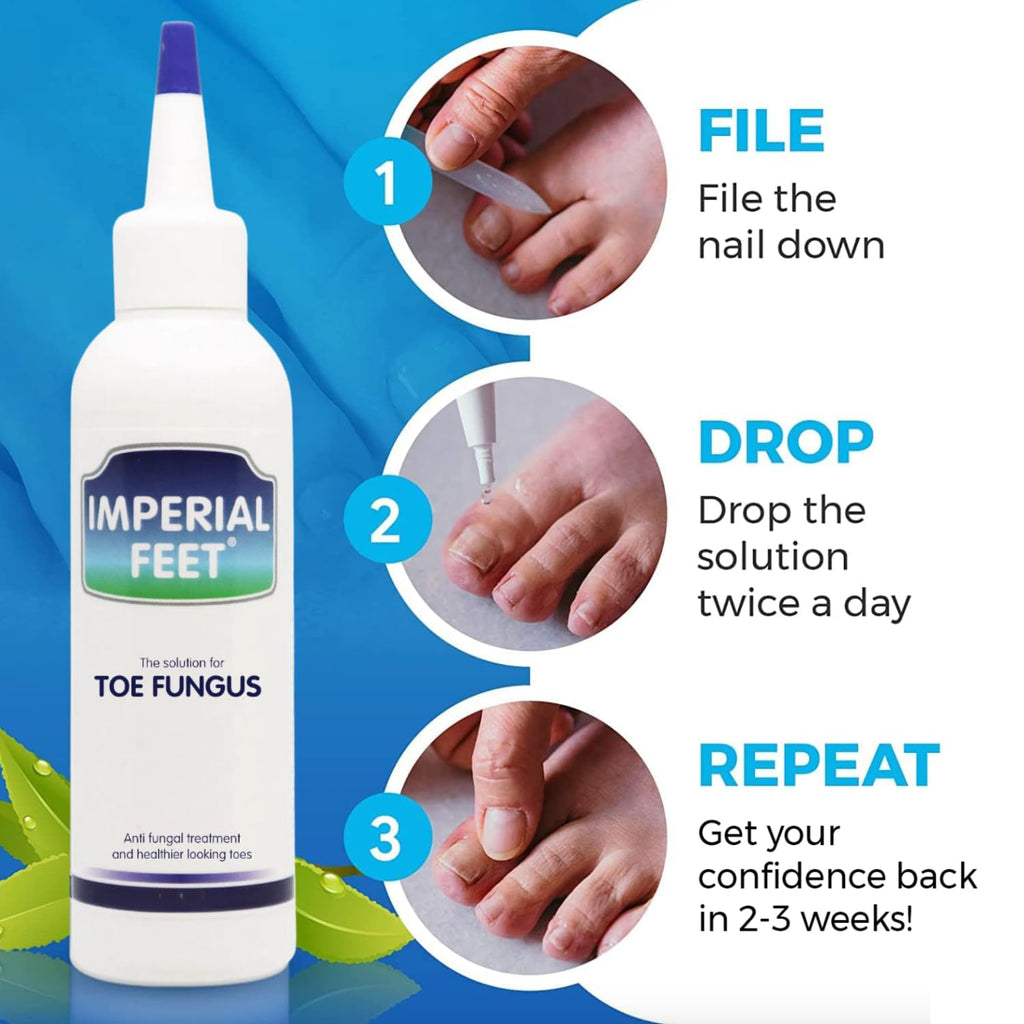 IMPERIAL FEET®

The solution for
TOE FUNGUS

Anti fungal treatment and healthier looking toes

1
FILE
File the nail down

2
DROP
Drop the solution twice a day

3
REPEAT
Get your confidence back in 2-3 weeks!