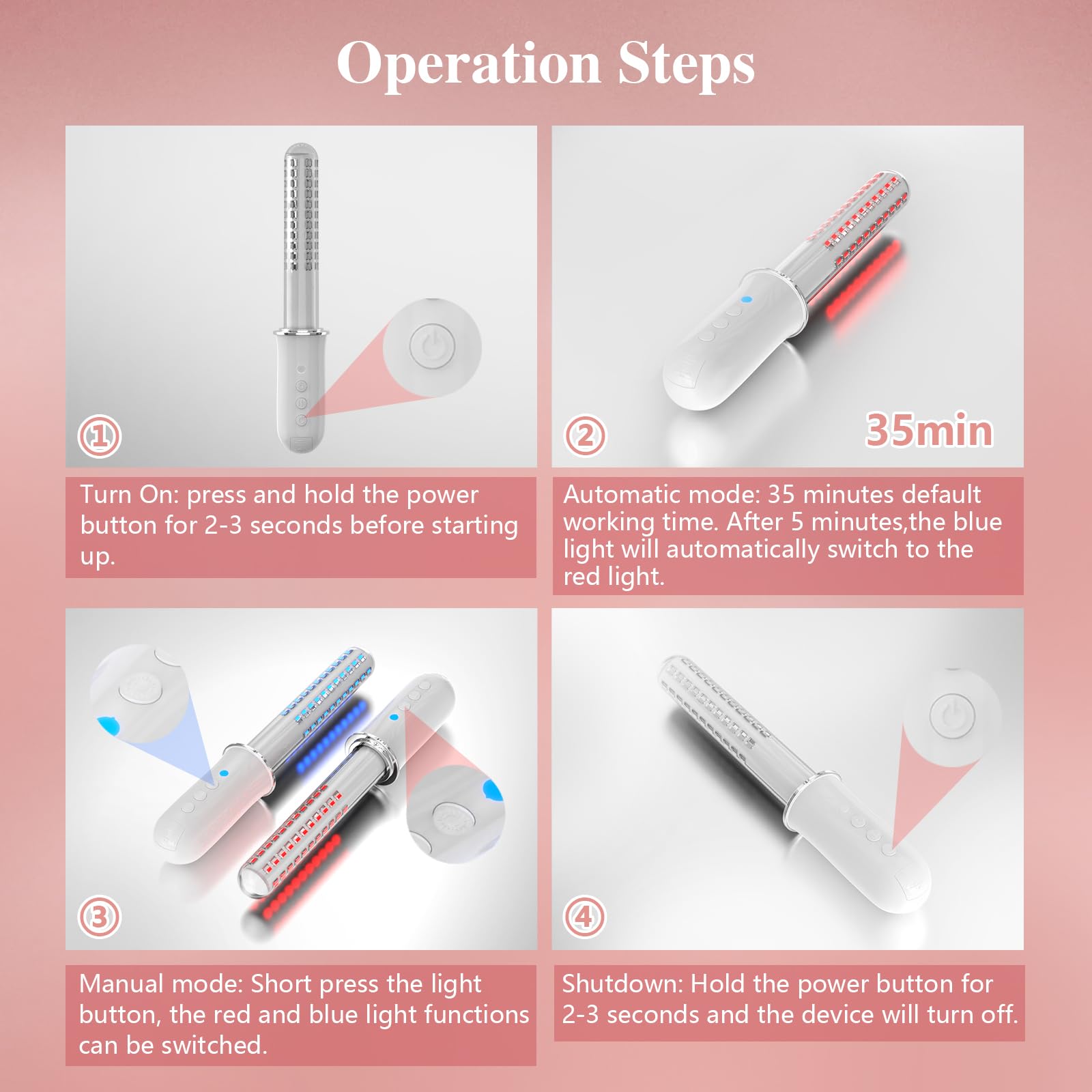 Operation Steps

①

Turn On: press and hold the power button for 2-3 seconds before starting up.

②

35min

Automatic mode: 35 minutes default working time. After 5 minutes,the blue light will automatically switch to the red light.

③

Manual mode: Short press the light button, the red and blue light functions can be switched.

④

Shutdown: Hold the power button for 2-3 seconds and the device will turn off.