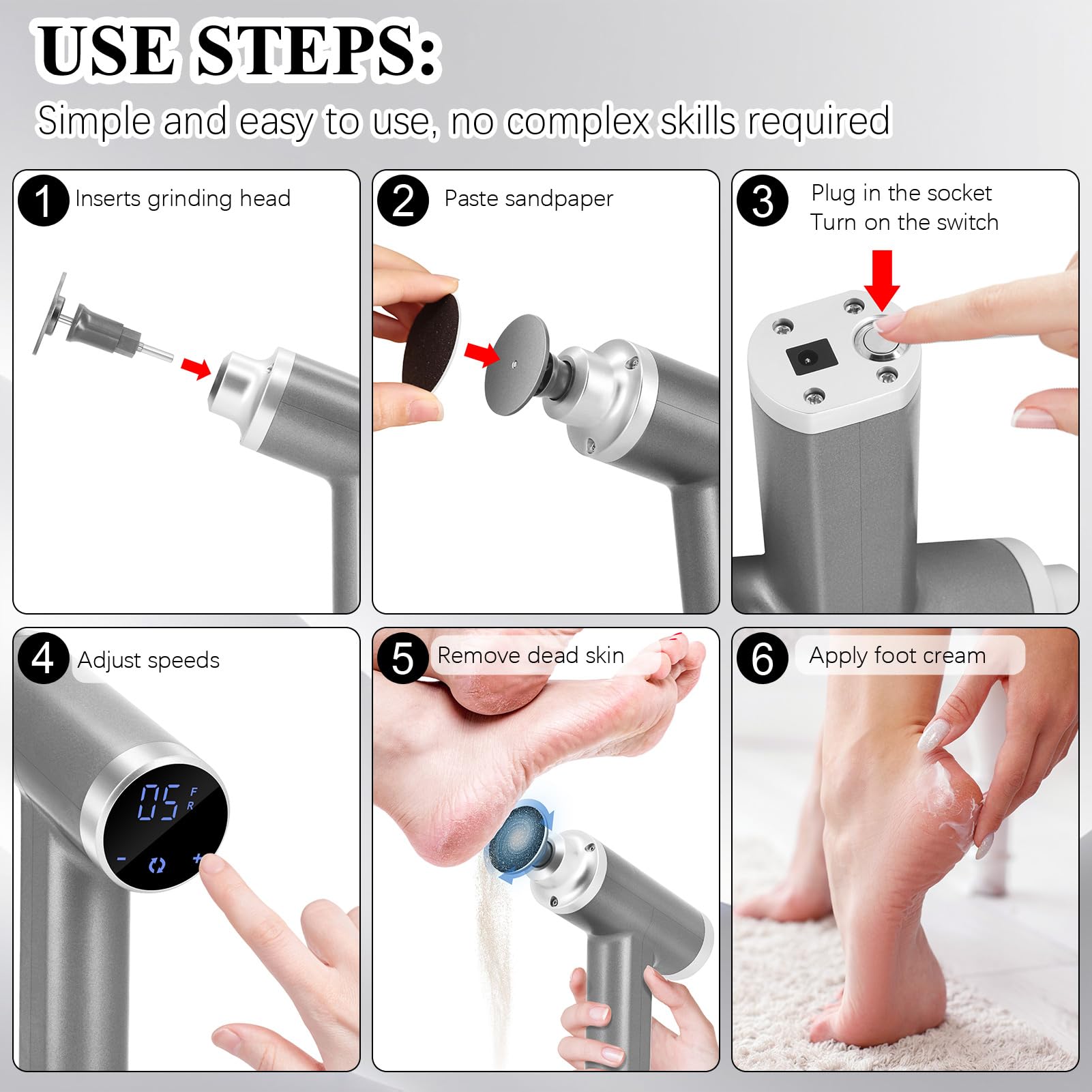 USE STEPS:
Simple and easy to use, no complex skills required

1 Inserts grinding head

2 Paste sandpaper

3 Plug in the socket
Turn on the switch

4 Adjust speeds

05 F R
- +

5 Remove dead skin

6 Apply foot cream