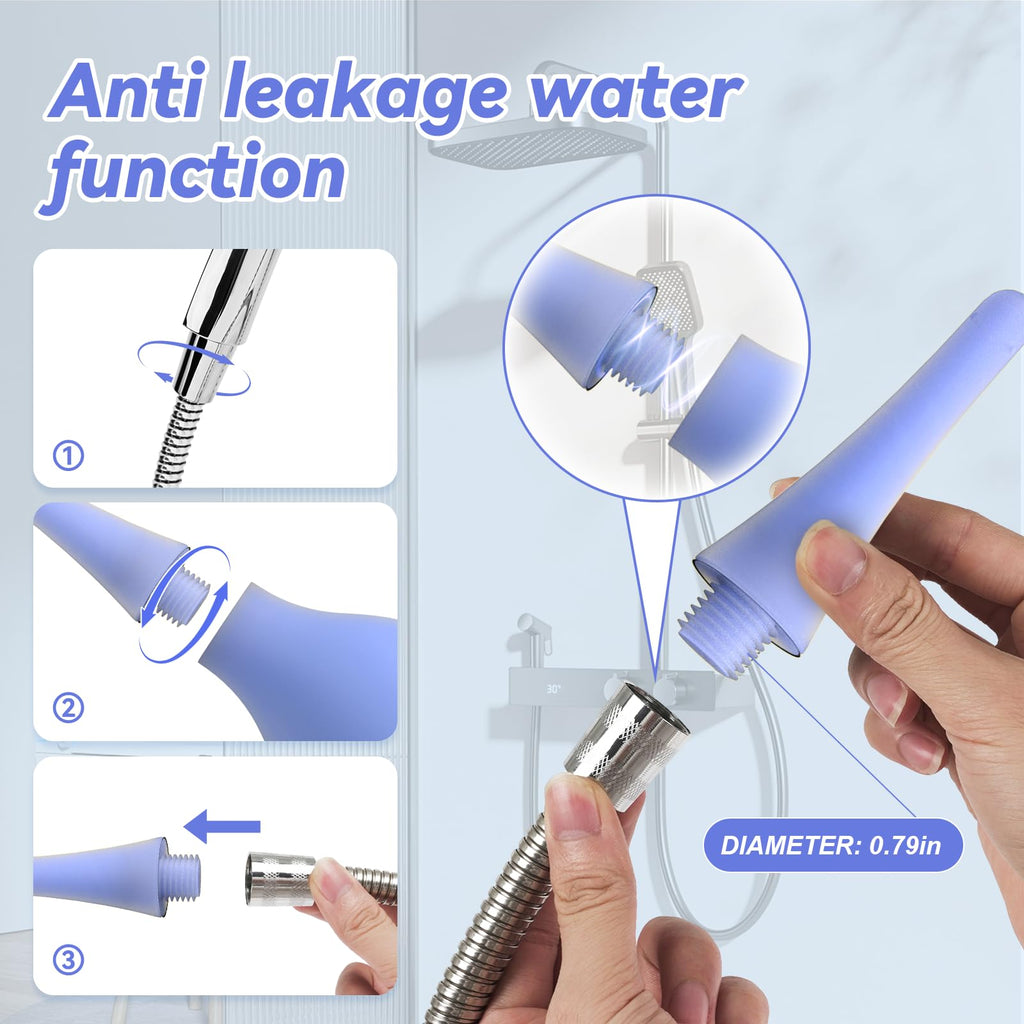 Anti leakage water function

①

②

③

30°

DIAMETER: 0.79in