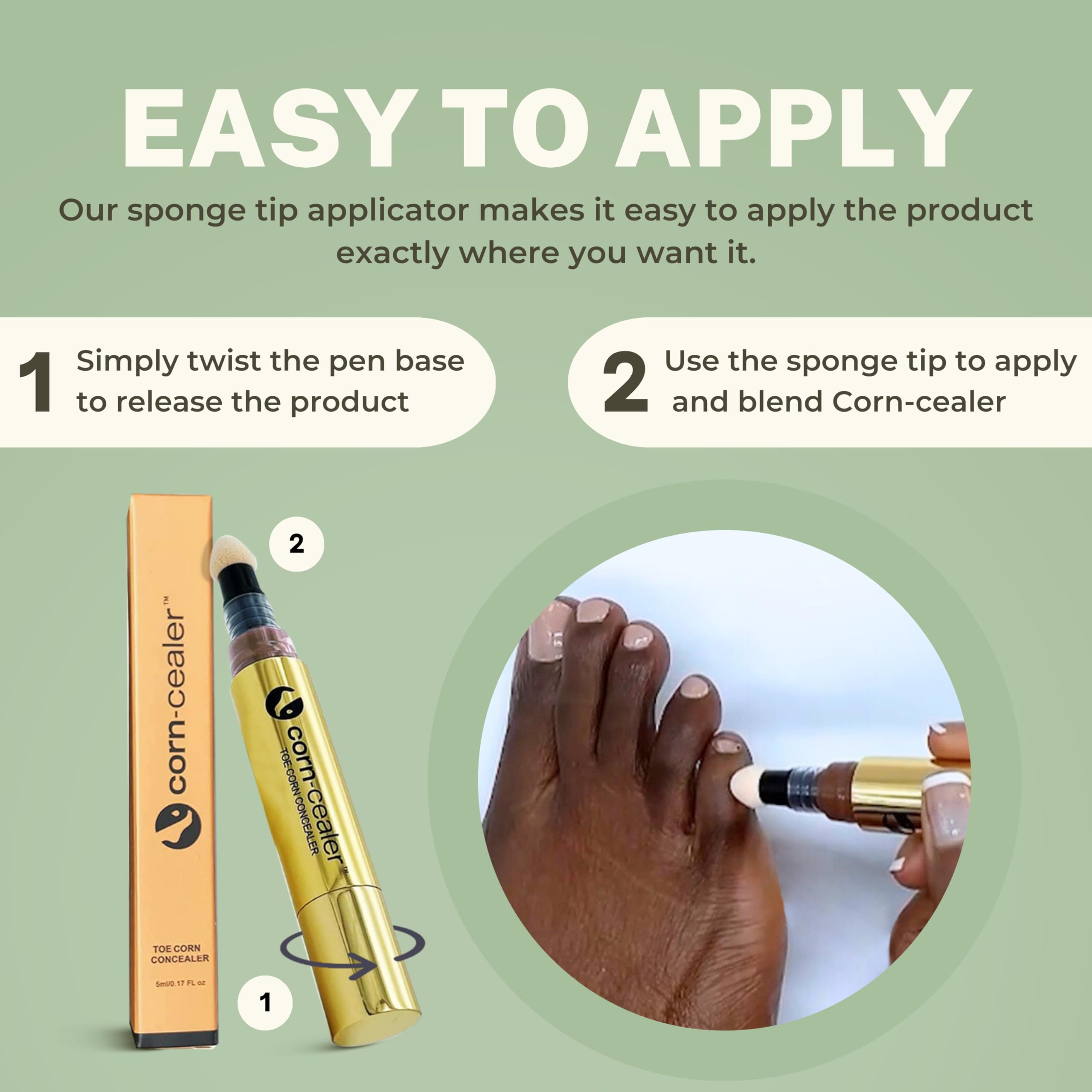 EASY TO APPLY

Our sponge tip applicator makes it easy to apply the product exactly where you want it.

1 Simply twist the pen base to release the product

2 Use the sponge tip to apply and blend Corn-cealer

corn-cealer™

TOE CORN CONCEALER

5ml/0.17 FL oz

2

corn-cealer™

TOE CORN CONCEALER

1