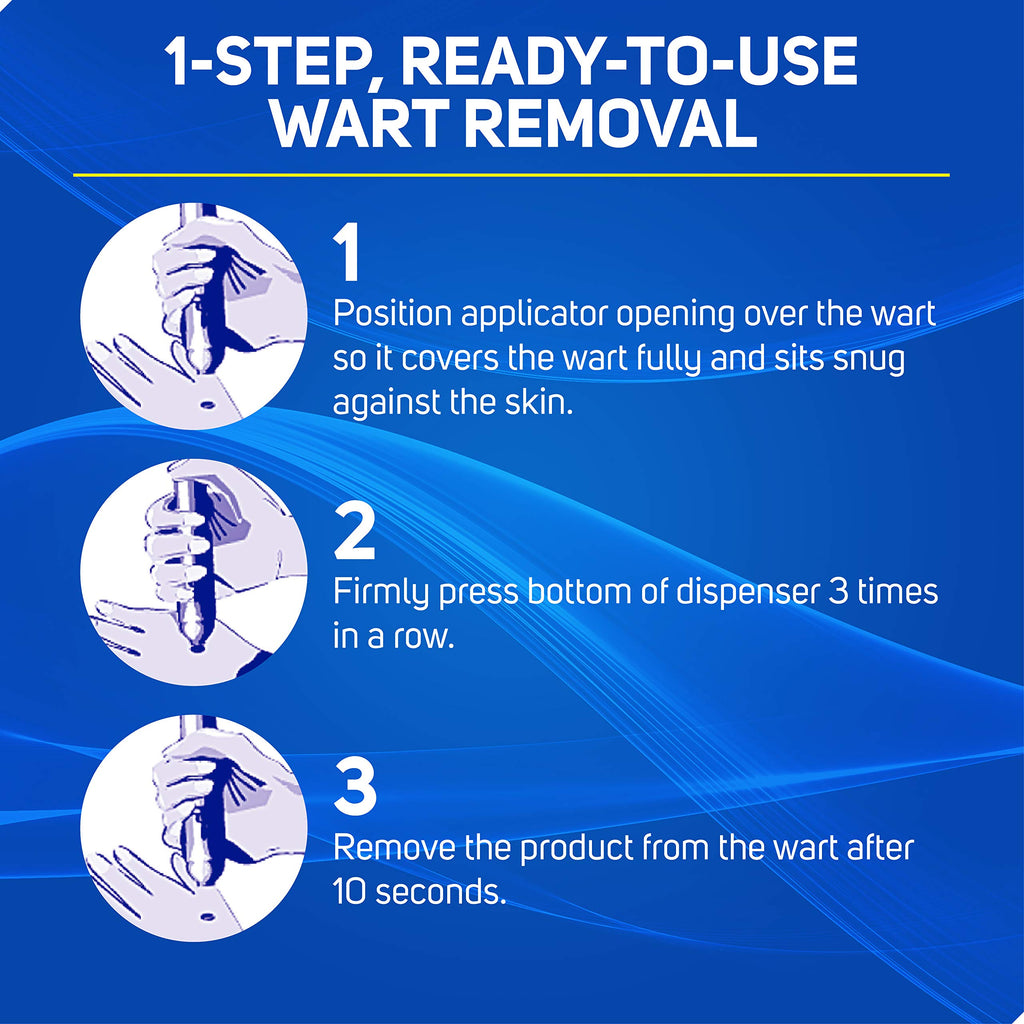 1-STEP, READY-TO-USE WART REMOVAL

1
Position applicator opening over the wart so it covers the wart fully and sits snug against the skin.

2
Firmly press bottom of dispenser 3 times in a row.

3
Remove the product from the wart after 10 seconds.