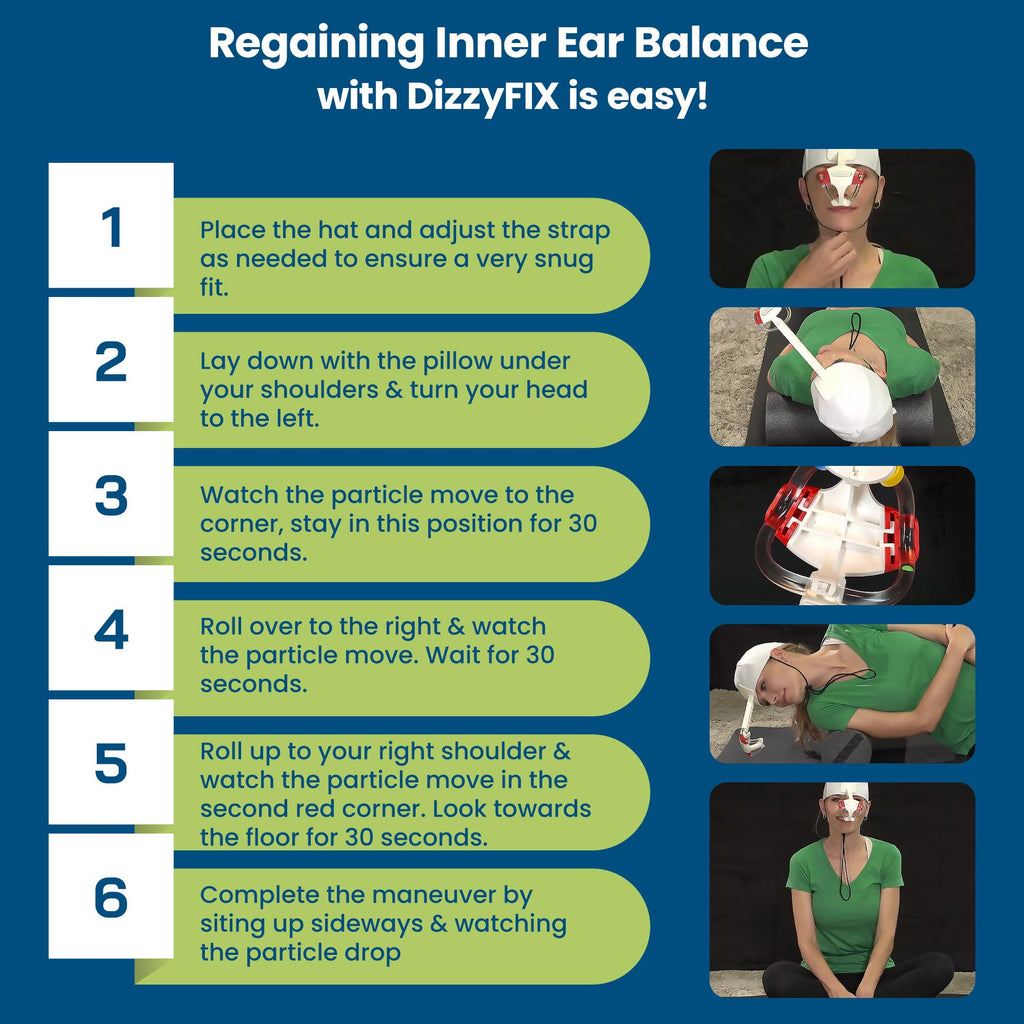 Regaining Inner Ear Balance
with DizzyFIX is easy!

1
Place the hat and adjust the strap as needed to ensure a very snug fit.

2
Lay down with the pillow under your shoulders & turn your head to the left.

3
Watch the particle move to the corner, stay in this position for 30 seconds.

4
Roll over to the right & watch the particle move. Wait for 30 seconds.

5
Roll up to your right shoulder & watch the particle move in the second red corner. Look towards the floor for 30 seconds.

6
Complete the maneuver by siting up sideways & watching the particle drop