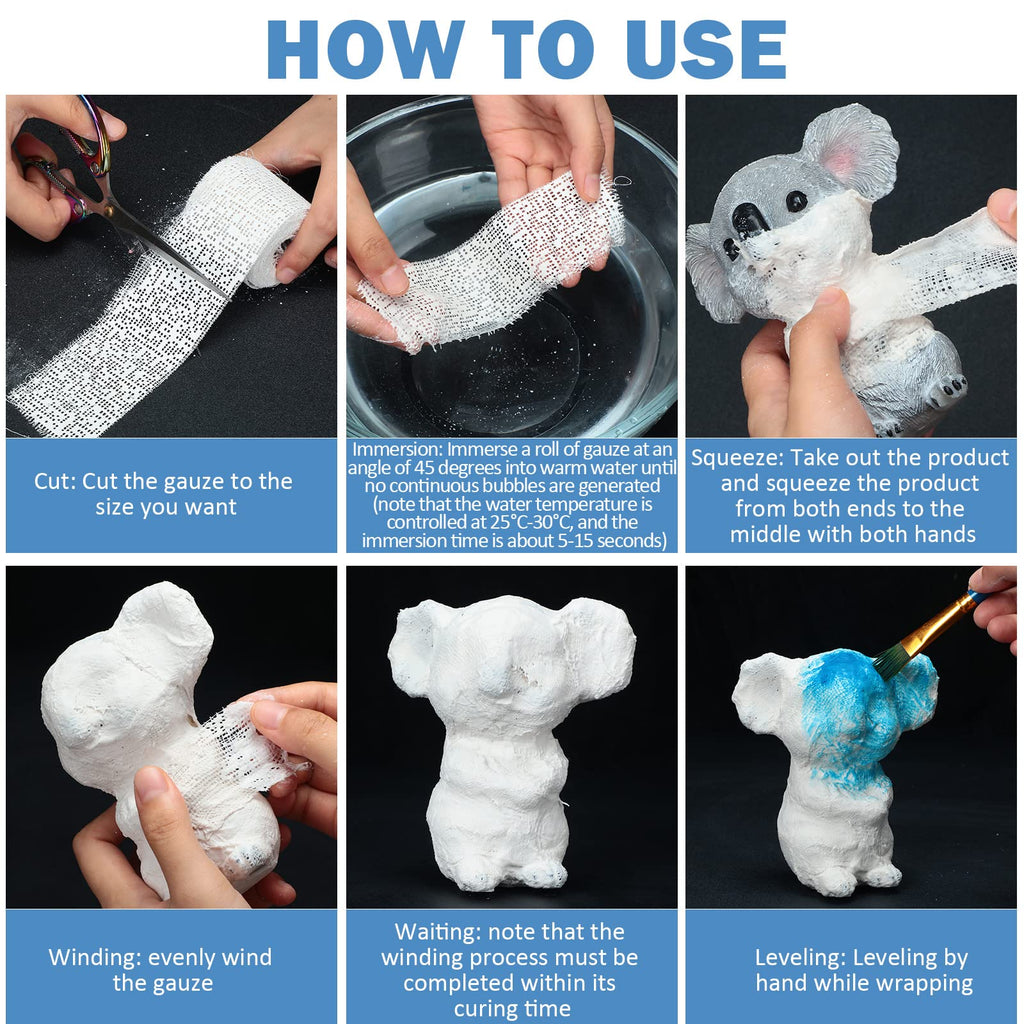 HOW TO USE

Cut: Cut the gauze to the size you want

Immersion: Immerse a roll of gauze at an angle of 45 degrees into warm water until no continuous bubbles are generated (note that the water temperature is controlled at 25°C-30°C, and the immersion time is about 5-15 seconds)

Squeeze: Take out the product and squeeze the product from both ends to the middle with both hands

Winding: evenly wind the gauze

Waiting: note that the winding process must be completed within its curing time

Leveling: Leveling by hand while wrapping